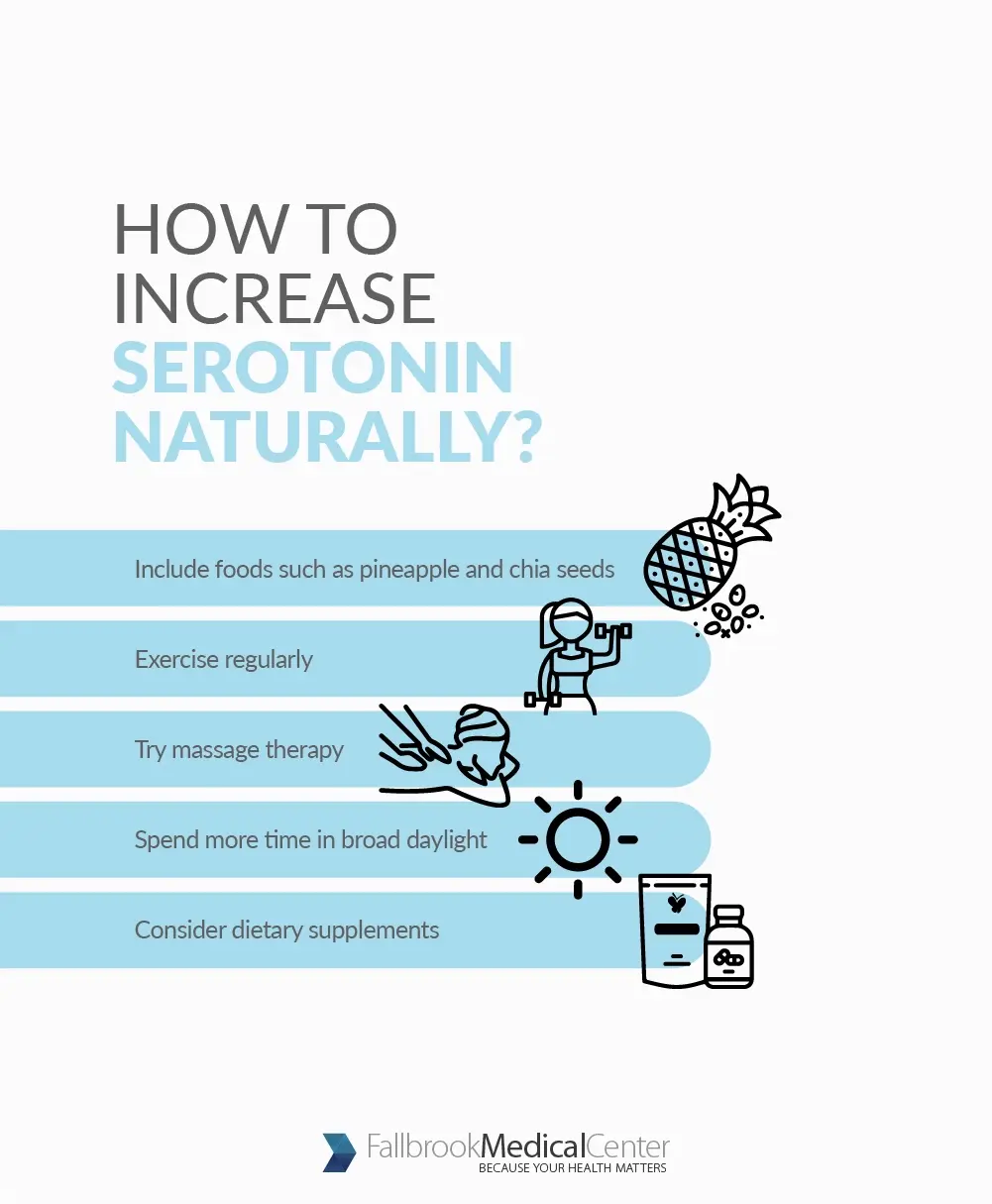 HOW TO INCREASE SEROTONIN NATURALLY?

Include foods such as pineapple and chia seeds

Exercise regularly

Try massage therapy

Spend more time in broad daylight

Consider dietary supplements

FallbrookMedicalCenter
BECAUSE YOUR HEALTH MATTERS