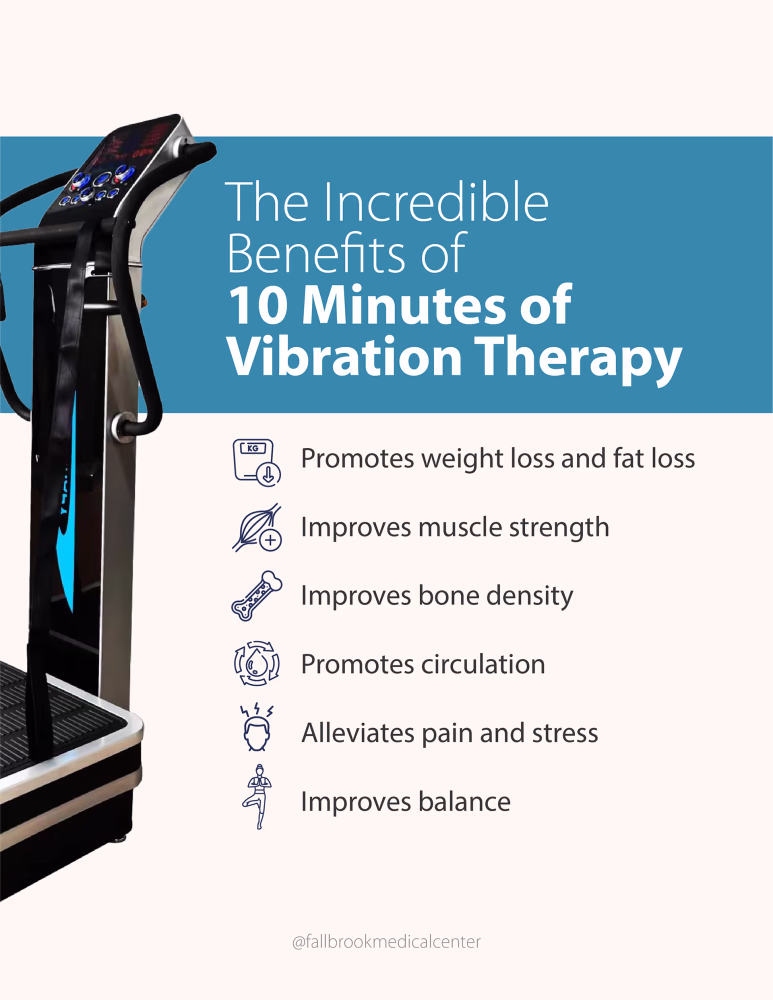 The Incredible Benefits of
10 Minutes of Vibration Therapy

KG
Promotes weight loss and fat loss

Improves muscle strength

Improves bone density

Promotes circulation

Alleviates pain and stress

Improves balance

@fallbrookmedicalcenter