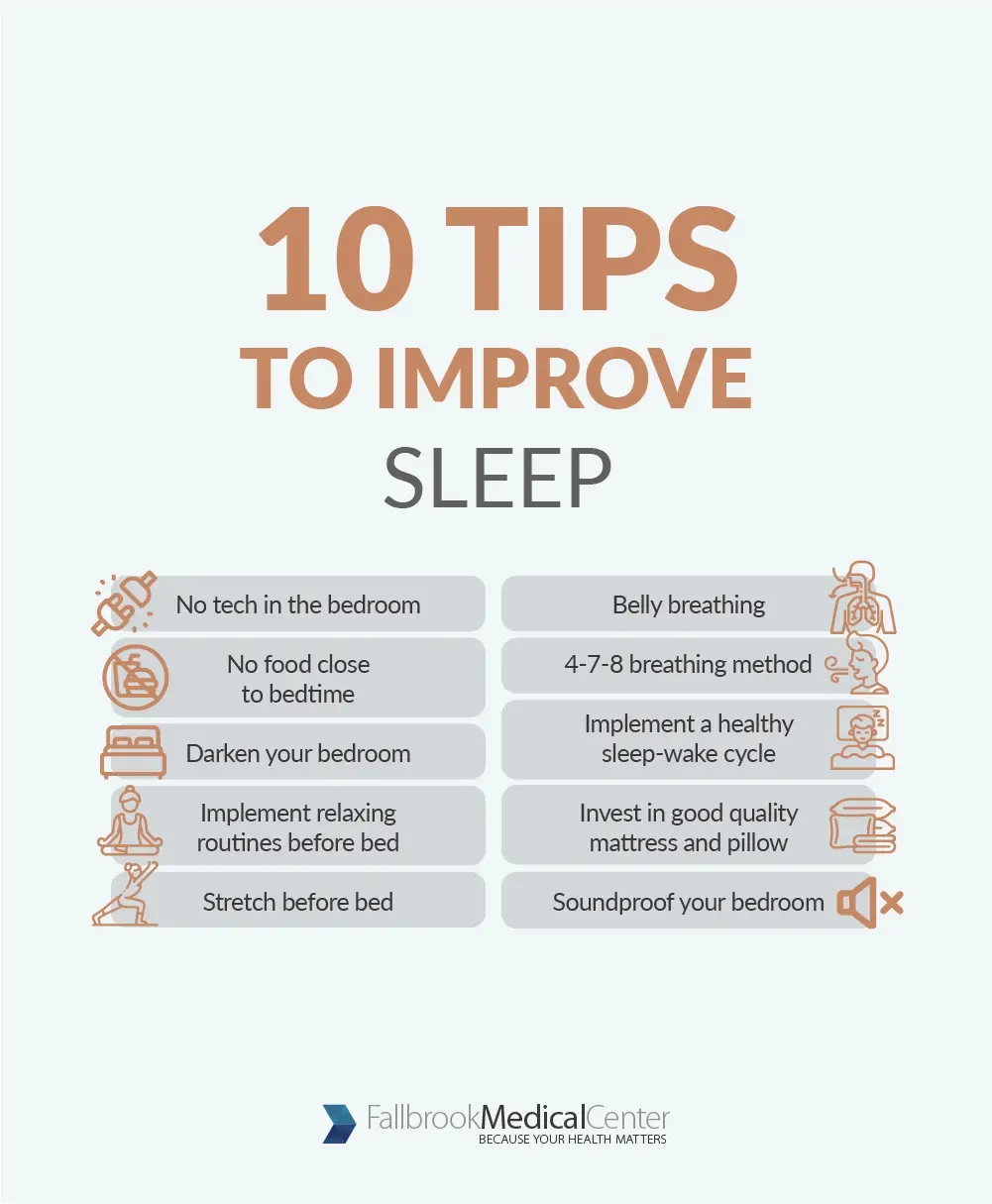 10 TIPS
TO IMPROVE
SLEEP

No tech in the bedroom

No food close to bedtime

Darken your bedroom

Implement relaxing routines before bed

Stretch before bed

Belly breathing

4-7-8 breathing method

Implement a healthy sleep-wake cycle

Invest in good quality mattress and pillow

Soundproof your bedroom

FallbrookMedicalCenter
BECAUSE YOUR HEALTH MATTERS