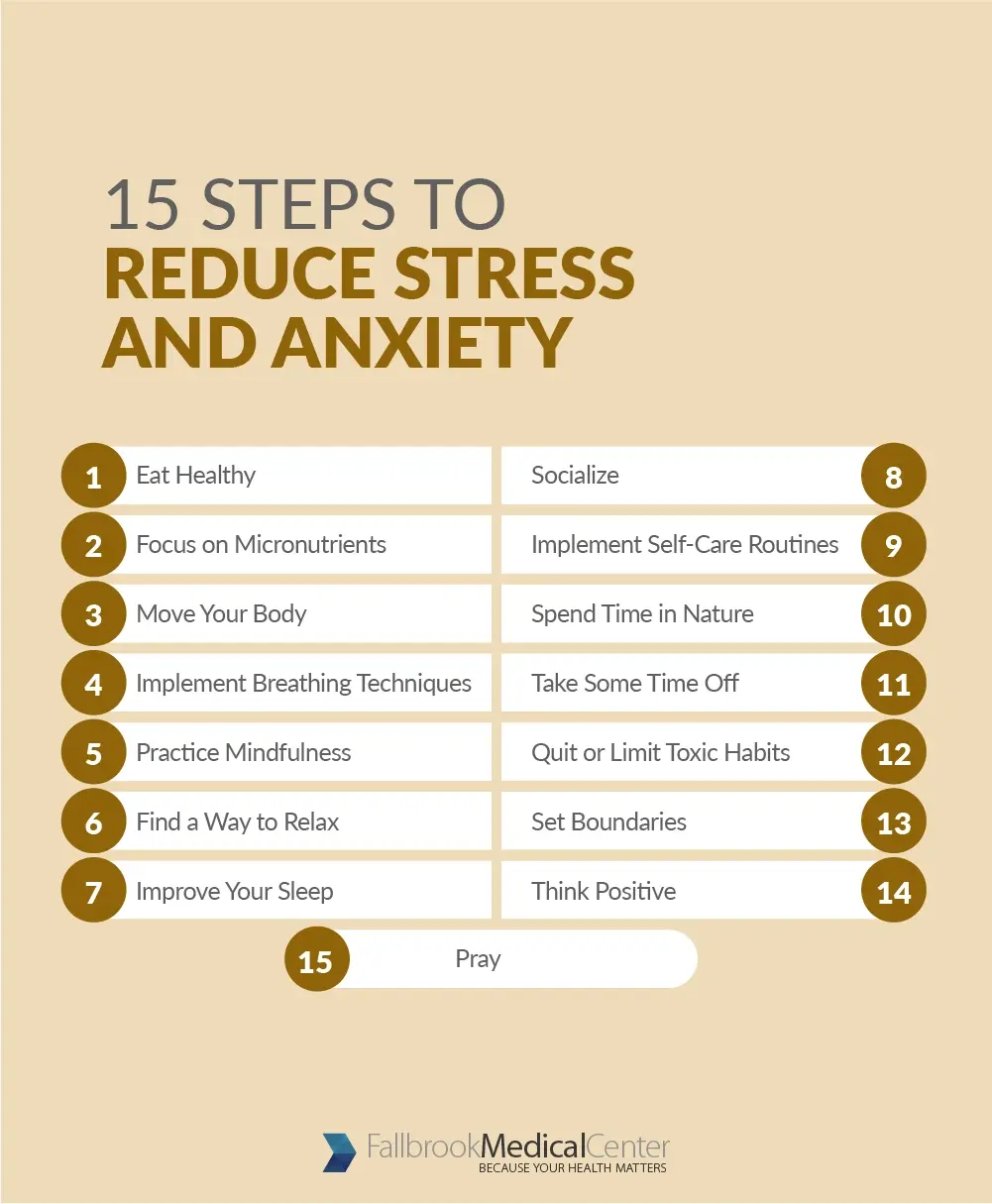 15 STEPS TO
REDUCE STRESS AND ANXIETY

1 Eat Healthy
2 Focus on Micronutrients
3 Move Your Body
4 Implement Breathing Techniques
5 Practice Mindfulness
6 Find a Way to Relax
7 Improve Your Sleep

Socialize 8
Implement Self-Care Routines 9
Spend Time in Nature 10
Take Some Time Off 11
Quit or Limit Toxic Habits 12
Set Boundaries 13
Think Positive 14

15 Pray

FallbrookMedicalCenter
BECAUSE YOUR HEALTH MATTERS