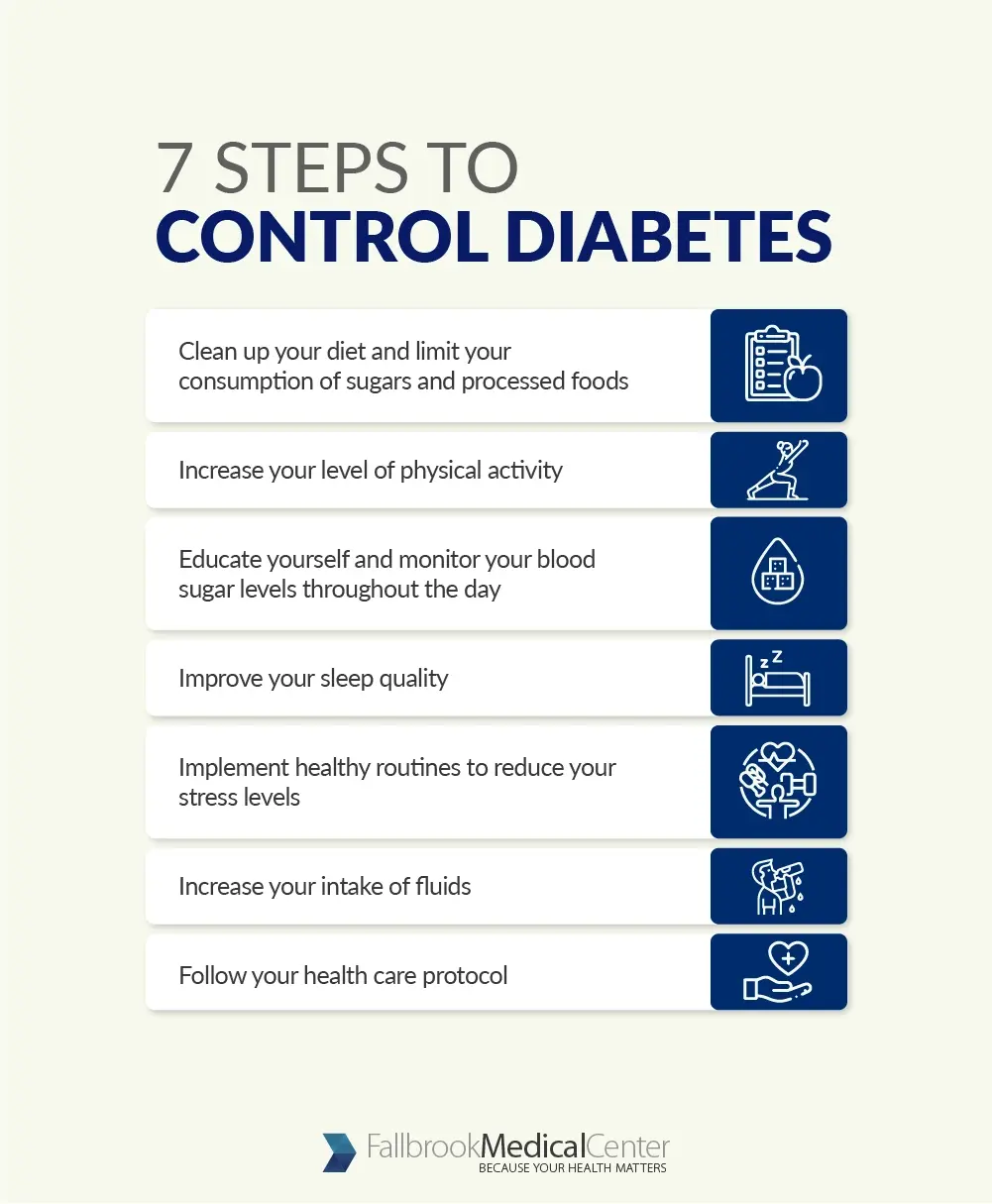 7 STEPS TO
CONTROL DIABETES

Clean up your diet and limit your consumption of sugars and processed foods

Increase your level of physical activity

Educate yourself and monitor your blood sugar levels throughout the day

Improve your sleep quality

Implement healthy routines to reduce your stress levels

Increase your intake of fluids

Follow your health care protocol

FallbrookMedicalCenter
BECAUSE YOUR HEALTH MATTERS