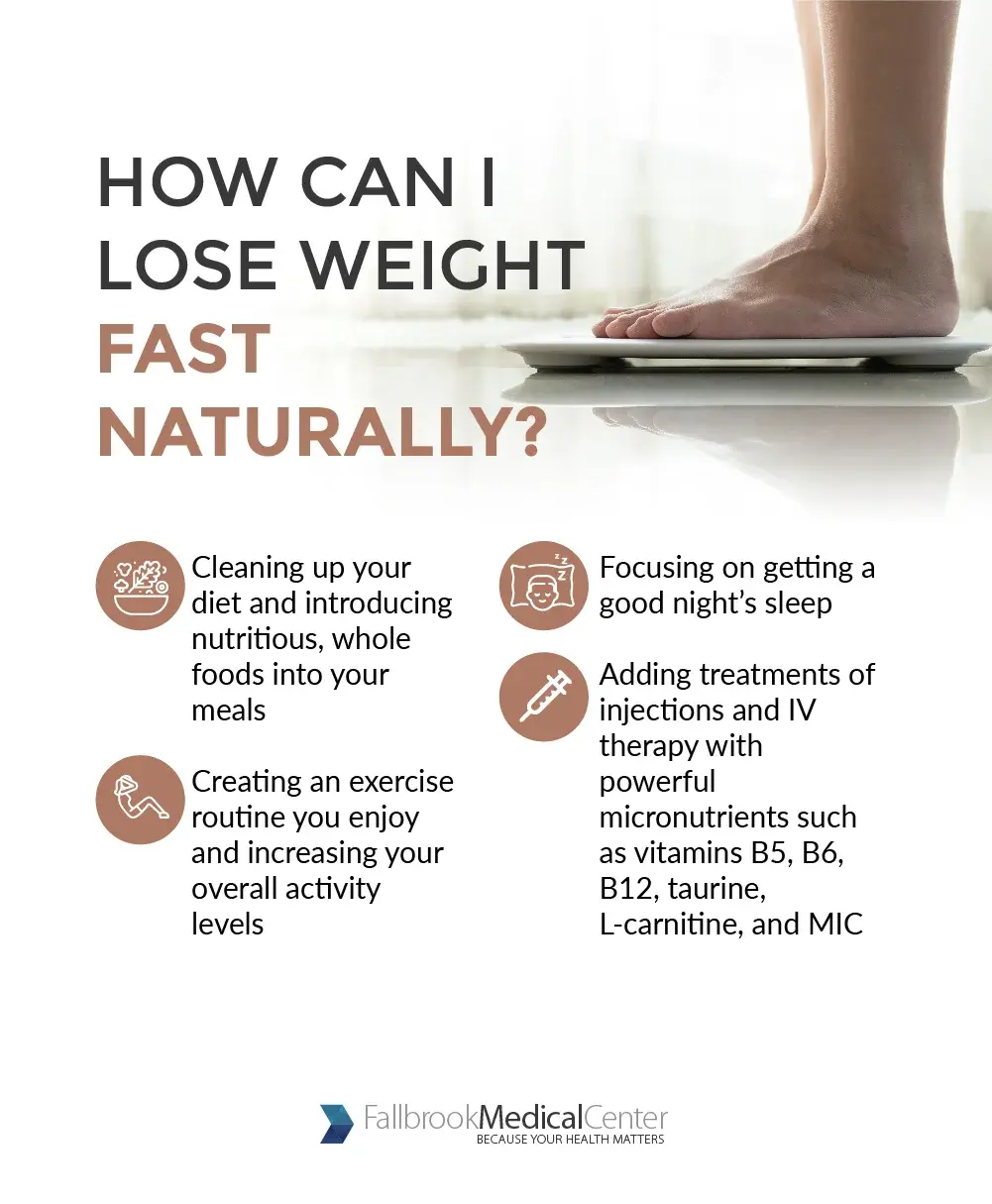 HOW CAN I LOSE WEIGHT FAST NATURALLY?

Cleaning up your diet and introducing nutritious, whole foods into your meals

Creating an exercise routine you enjoy and increasing your overall activity levels

Focusing on getting a good night's sleep

Adding treatments of injections and IV therapy with powerful micronutrients such as vitamins B5, B6, B12, taurine, L-carnitine, and MIC

FallbrookMedicalCenter
BECAUSE YOUR HEALTH MATTERS