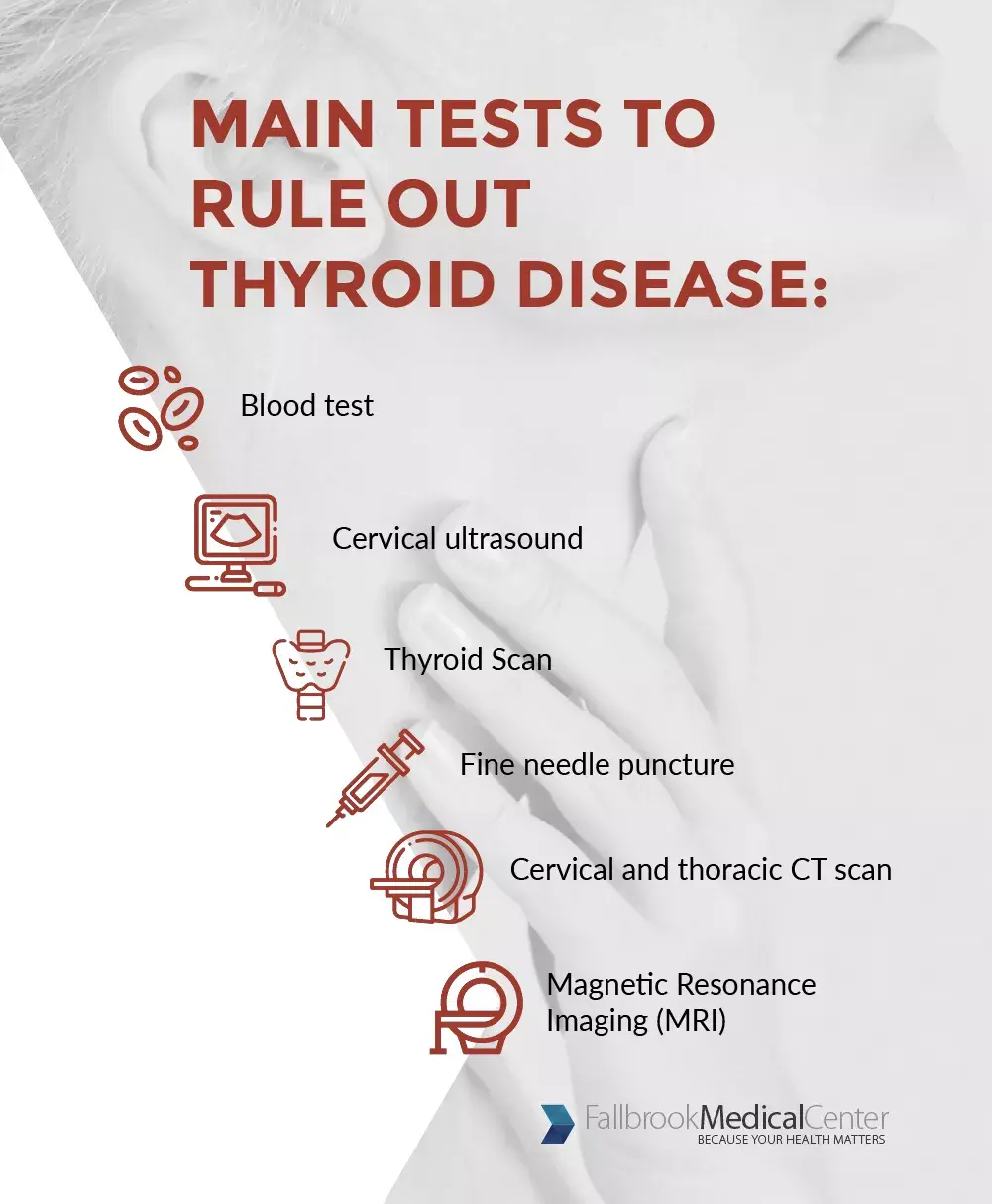 MAIN TESTS TO RULE OUT THYROID DISEASE:

Blood test

Cervical ultrasound

Thyroid Scan

Fine needle puncture

Cervical and thoracic CT scan

Magnetic Resonance Imaging (MRI)

FallbrookMedicalCenter
BECAUSE YOUR HEALTH MATTERS