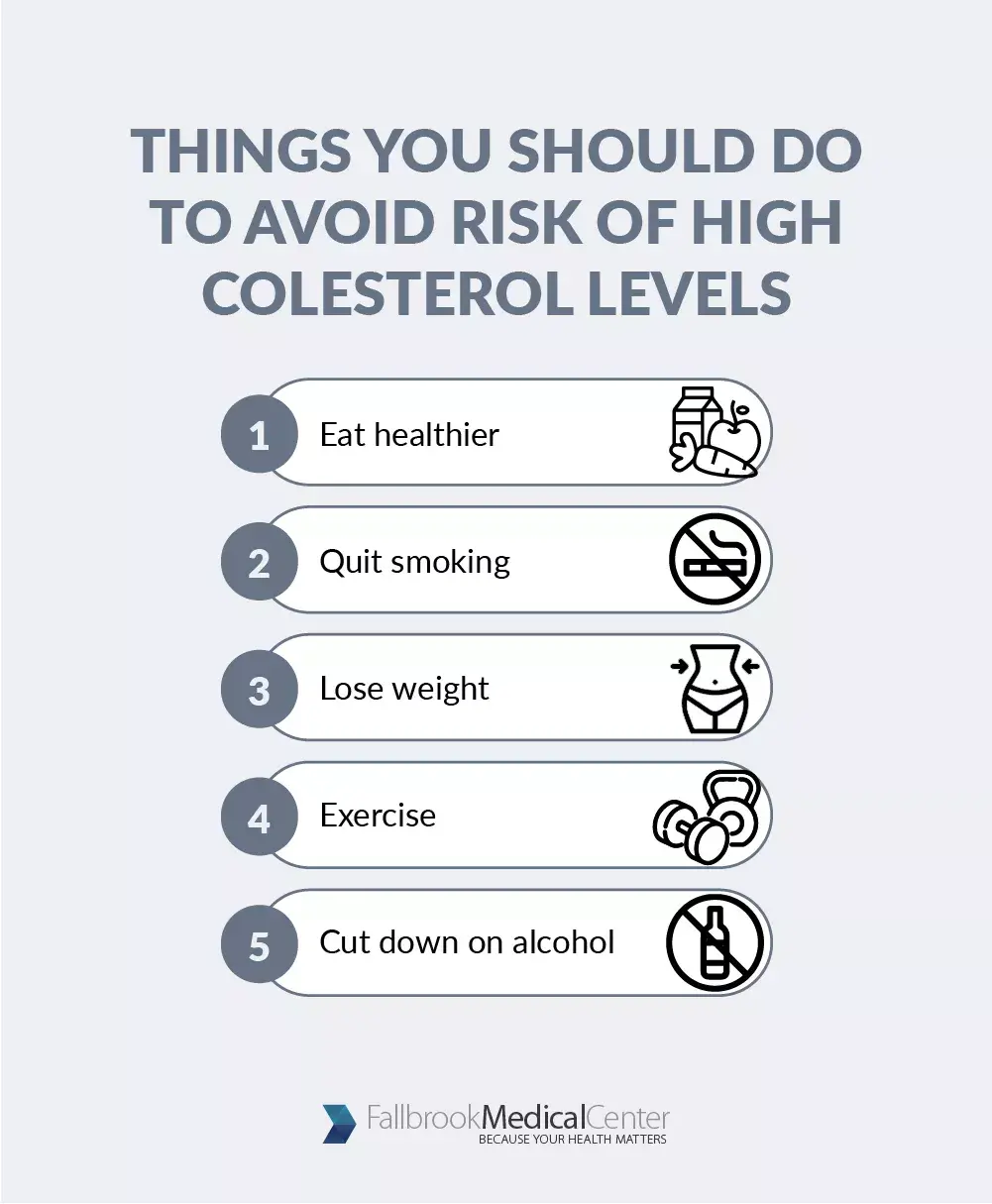 THINGS YOU SHOULD DO TO AVOID RISK OF HIGH COLESTEROL LEVELS

1 Eat healthier

2 Quit smoking

3 Lose weight

4 Exercise

5 Cut down on alcohol

FallbrookMedicalCenter
BECAUSE YOUR HEALTH MATTERS