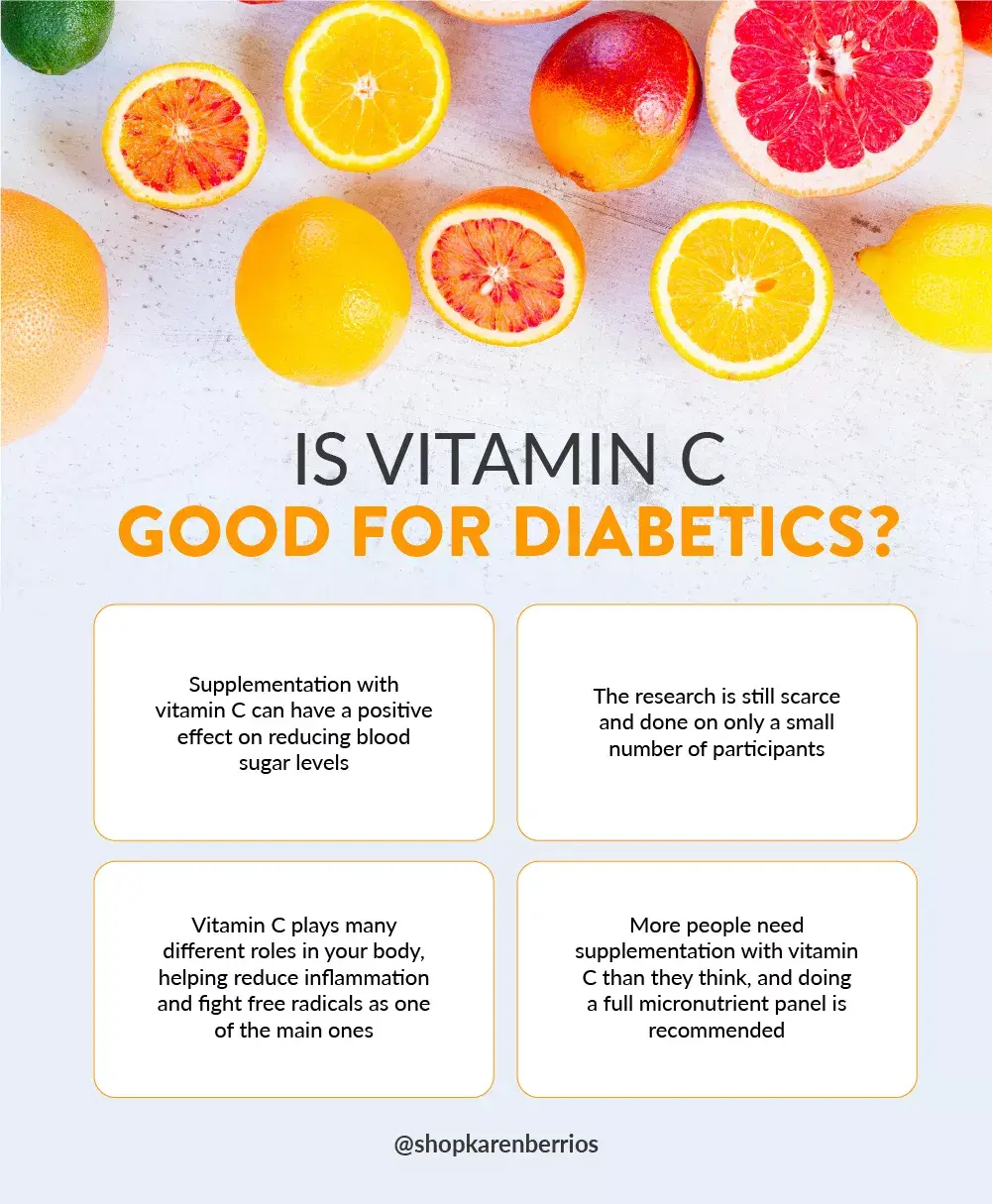 IS VITAMIN C
GOOD FOR DIABETICS?

Supplementation with vitamin C can have a positive effect on reducing blood sugar levels

The research is still scarce and done on only a small number of participants

Vitamin C plays many different roles in your body, helping reduce inflammation and fight free radicals as one of the main ones

More people need supplementation with vitamin C than they think, and doing a full micronutrient panel is recommended

@shopkarenberrios