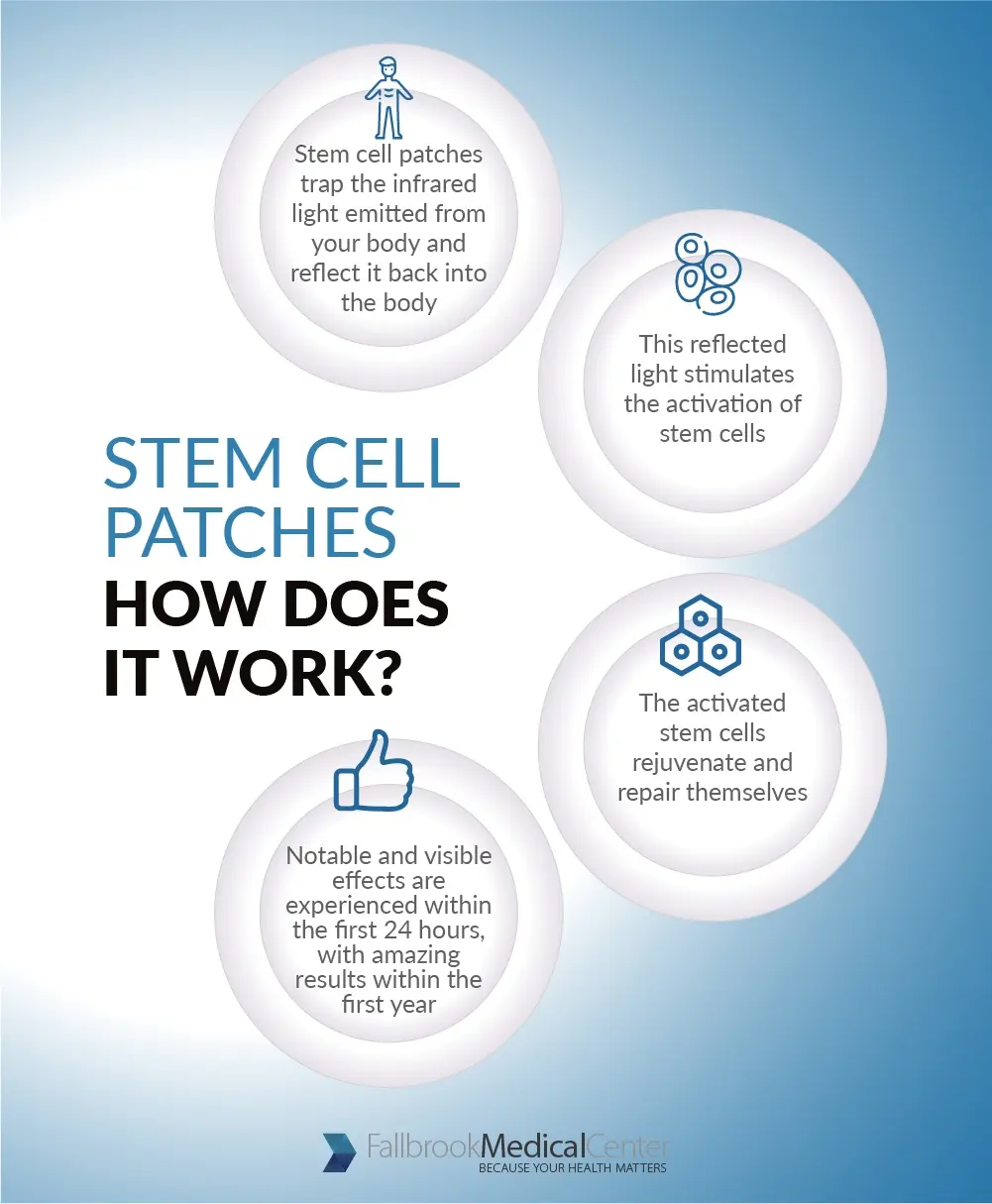 Stem cell patches trap the infrared light emitted from your body and reflect it back into the body

This reflected light stimulates the activation of stem cells

STEM CELL PATCHES
HOW DOES IT WORK?

The activated stem cells rejuvenate and repair themselves

Notable and visible effects are experienced within the first 24 hours, with amazing results within the first year

FallbrookMedicalCenter
BECAUSE YOUR HEALTH MATTERS