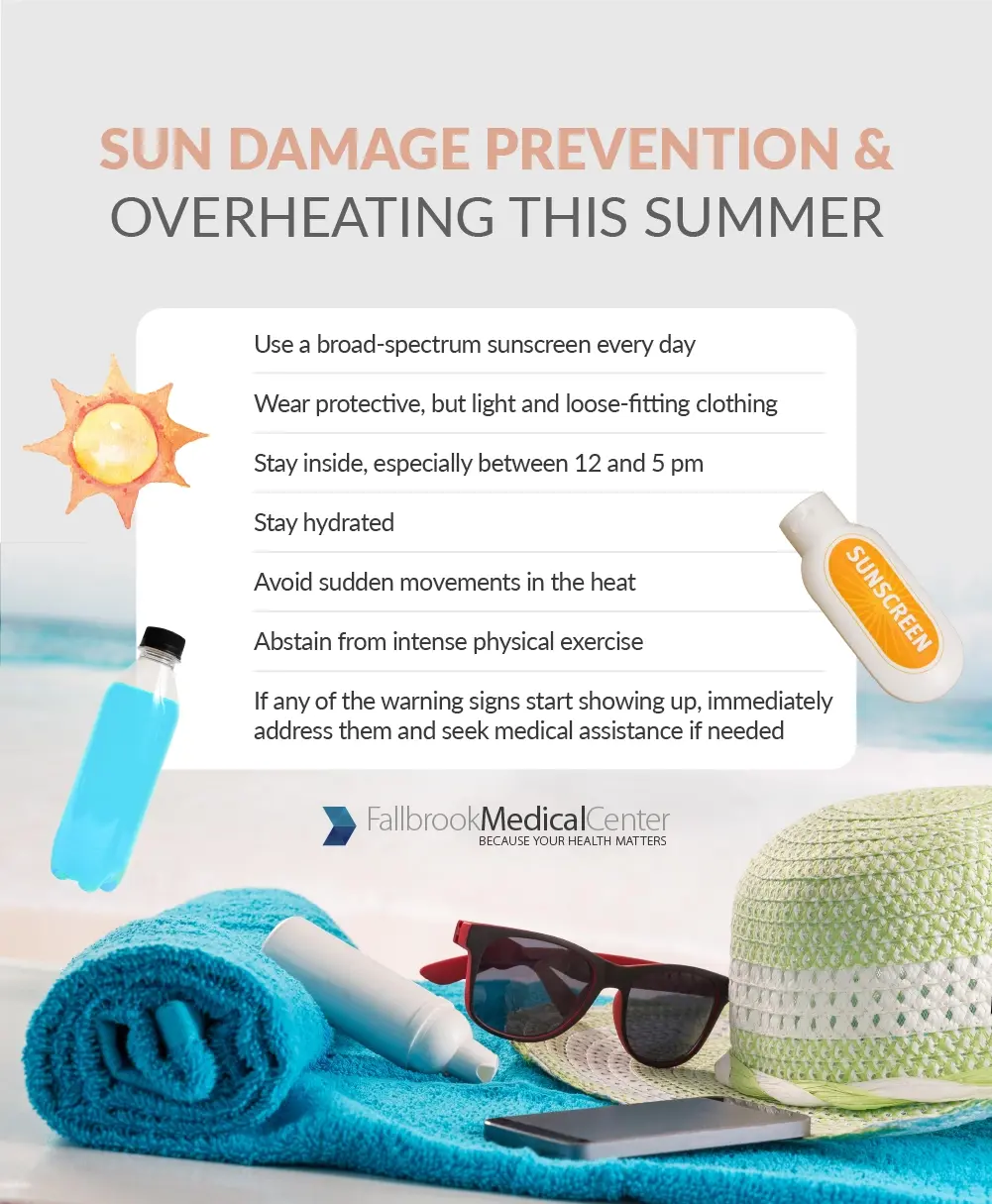 SUN DAMAGE PREVENTION & OVERHEATING THIS SUMMER

Use a broad-spectrum sunscreen every day

Wear protective, but light and loose-fitting clothing

Stay inside, especially between 12 and 5 pm

Stay hydrated

Avoid sudden movements in the heat

Abstain from intense physical exercise

If any of the warning signs start showing up, immediately address them and seek medical assistance if needed

SUNSCREEN

FallbrookMedicalCenter
BECAUSE YOUR HEALTH MATTERS