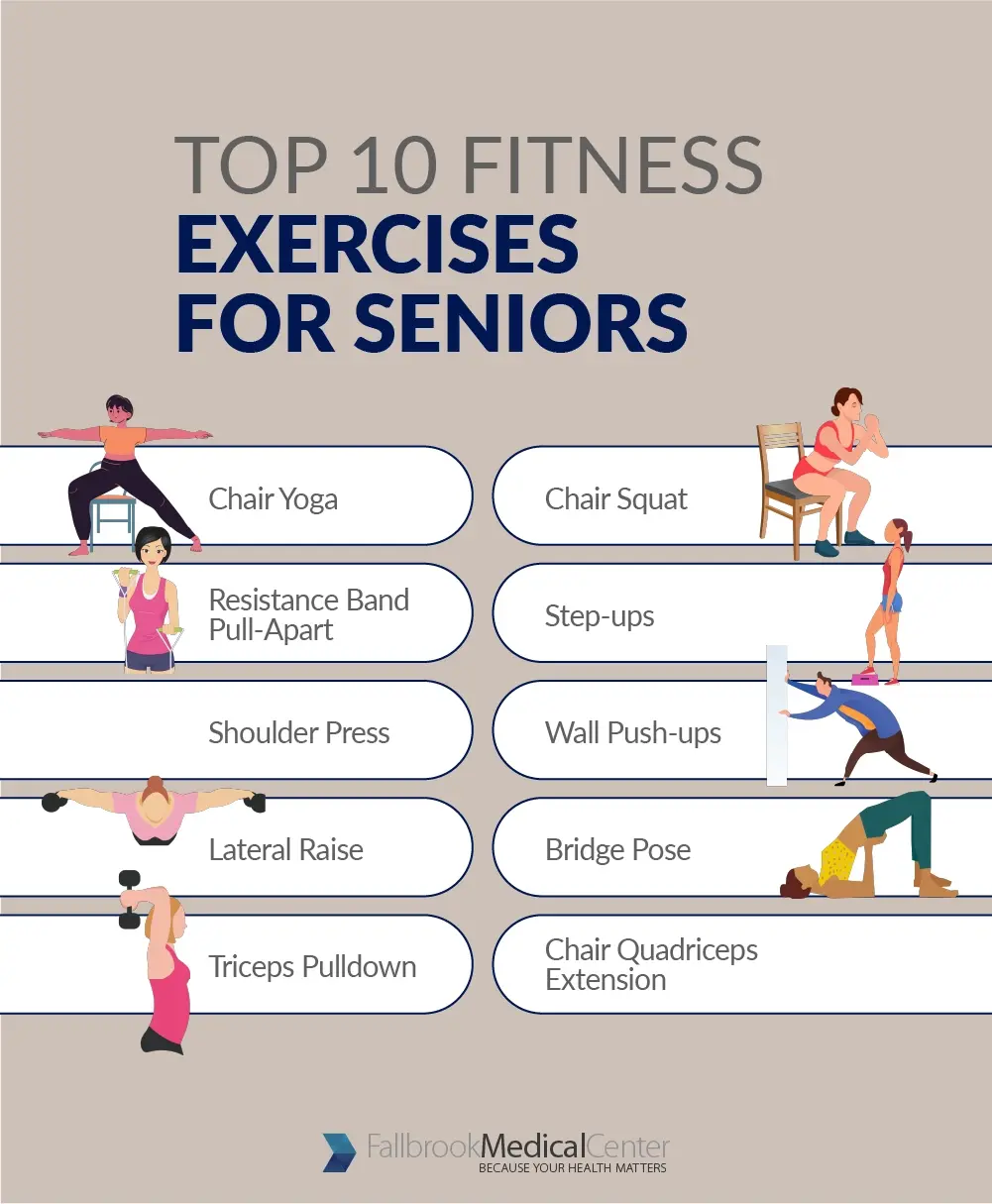 TOP 10 FITNESS
EXERCISES
FOR SENIORS

Chair Yoga

Resistance Band Pull-Apart

Shoulder Press

Lateral Raise

Triceps Pulldown

Chair Squat

Step-ups

Wall Push-ups

Bridge Pose

Chair Quadriceps Extension

FallbrookMedicalCenter
BECAUSE YOUR HEALTH MATTERS