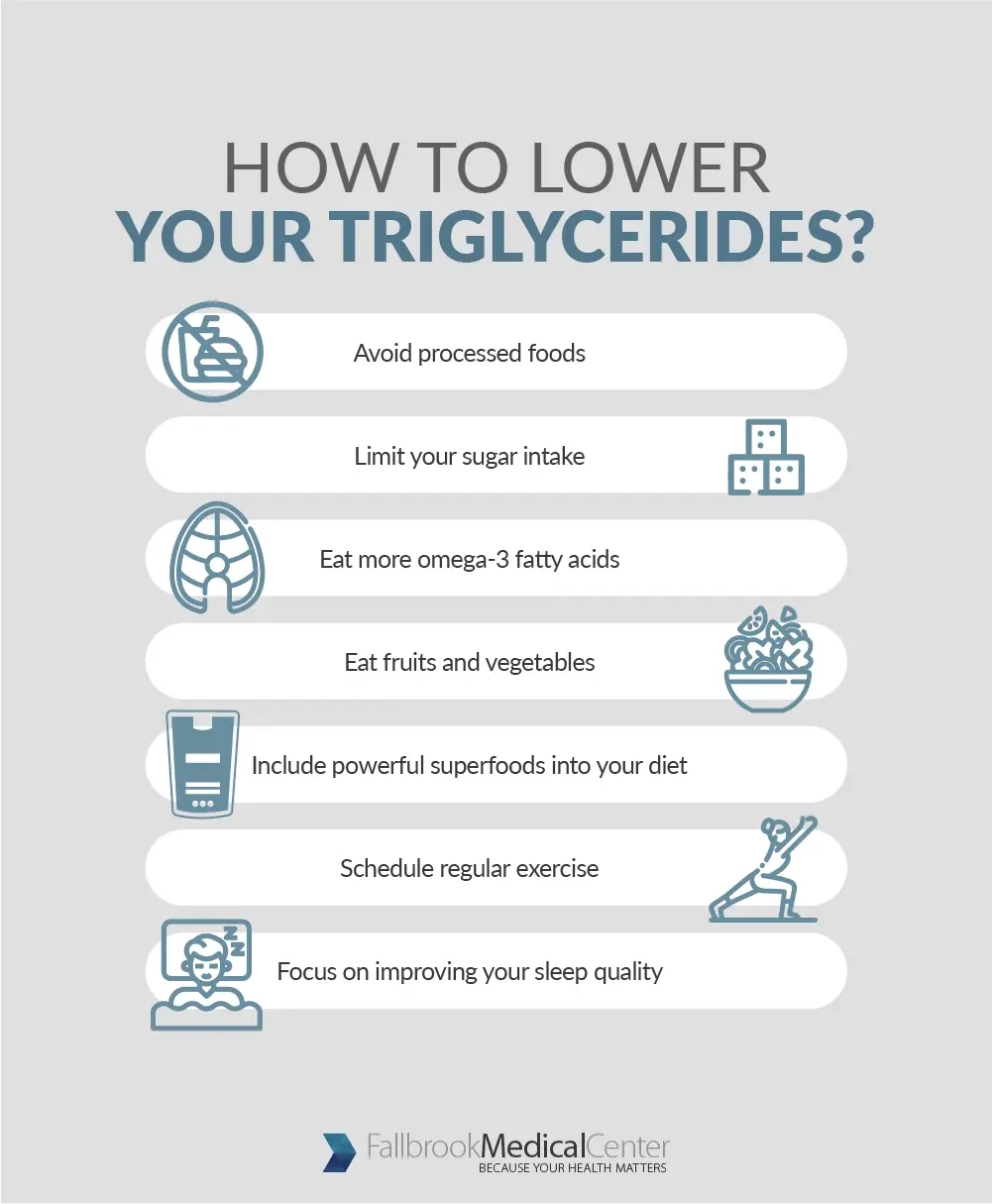 HOW TO LOWER
YOUR TRIGLYCERIDES?

Avoid processed foods

Limit your sugar intake

Eat more omega-3 fatty acids

Eat fruits and vegetables

Include powerful superfoods into your diet

Schedule regular exercise

Focus on improving your sleep quality

FallbrookMedicalCenter
BECAUSE YOUR HEALTH MATTERS