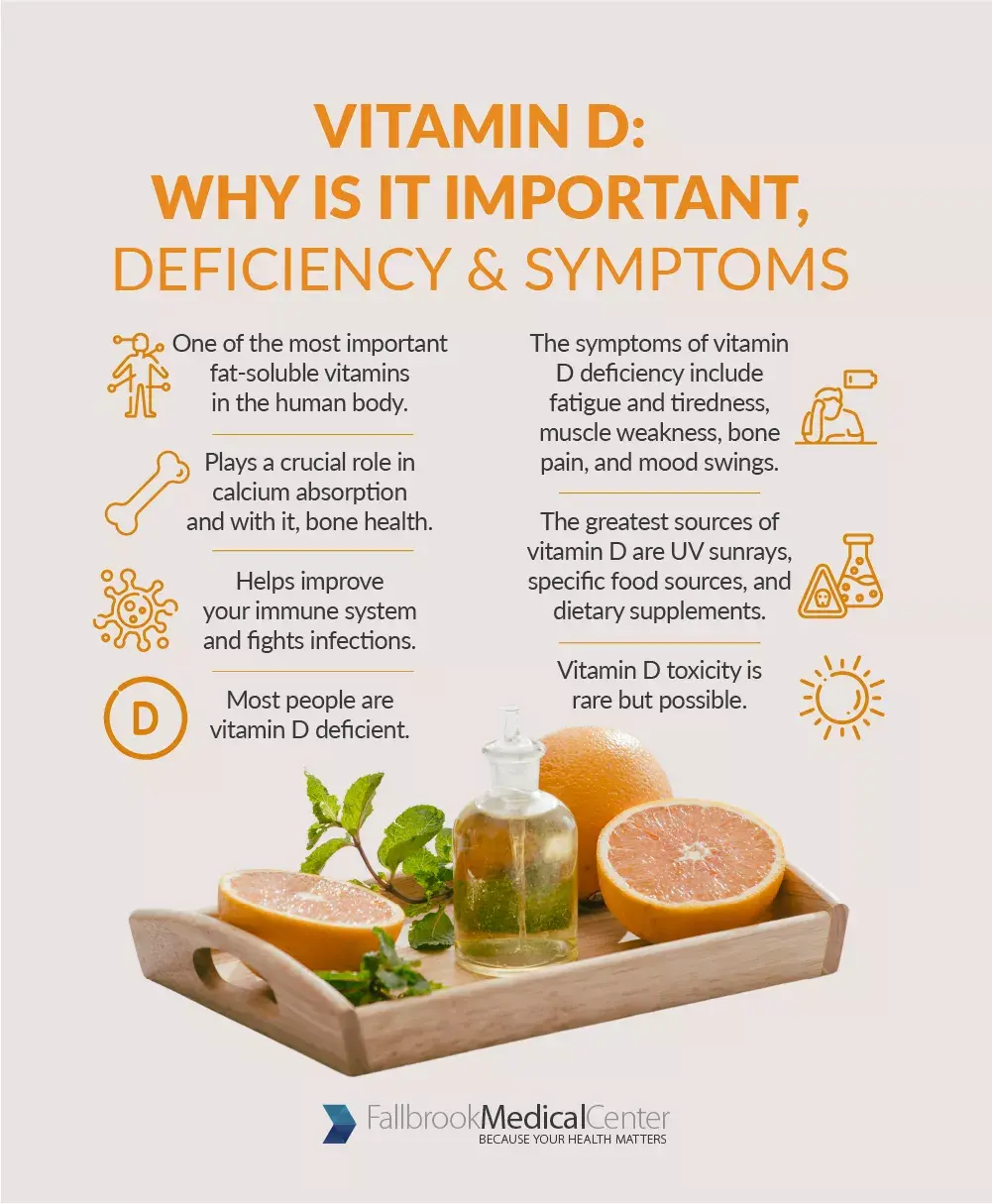 VITAMIN D:
WHY IS IT IMPORTANT,
DEFICIENCY & SYMPTOMS

One of the most important fat-soluble vitamins in the human body.

Plays a crucial role in calcium absorption and with it, bone health.

Helps improve your immune system and fights infections.

D

Most people are vitamin D deficient.

The symptoms of vitamin D deficiency include fatigue and tiredness, muscle weakness, bone pain, and mood swings.

The greatest sources of vitamin D are UV sunrays, specific food sources, and dietary supplements.

Vitamin D toxicity is rare but possible.

FallbrookMedicalCenter
BECAUSE YOUR HEALTH MATTERS