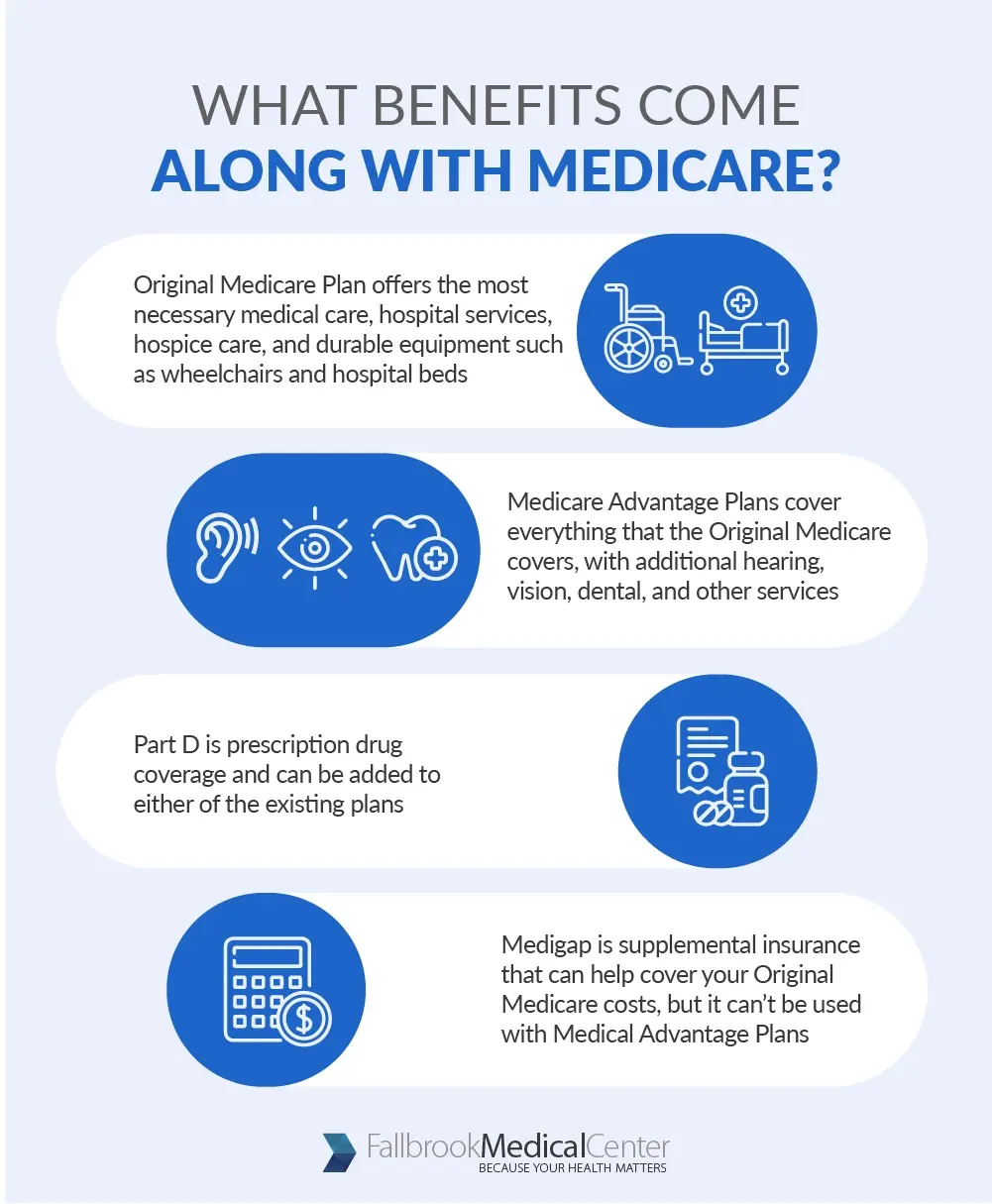 WHAT BENEFITS COME
ALONG WITH MEDICARE?

Original Medicare Plan offers the most necessary medical care, hospital services, hospice care, and durable equipment such as wheelchairs and hospital beds

Medicare Advantage Plans cover everything that the Original Medicare covers, with additional hearing, vision, dental, and other services

Part D is prescription drug coverage and can be added to either of the existing plans

Medigap is supplemental insurance that can help cover your Original Medicare costs, but it can't be used with Medical Advantage Plans

FallbrookMedicalCenter
BECAUSE YOUR HEALTH MATTERS