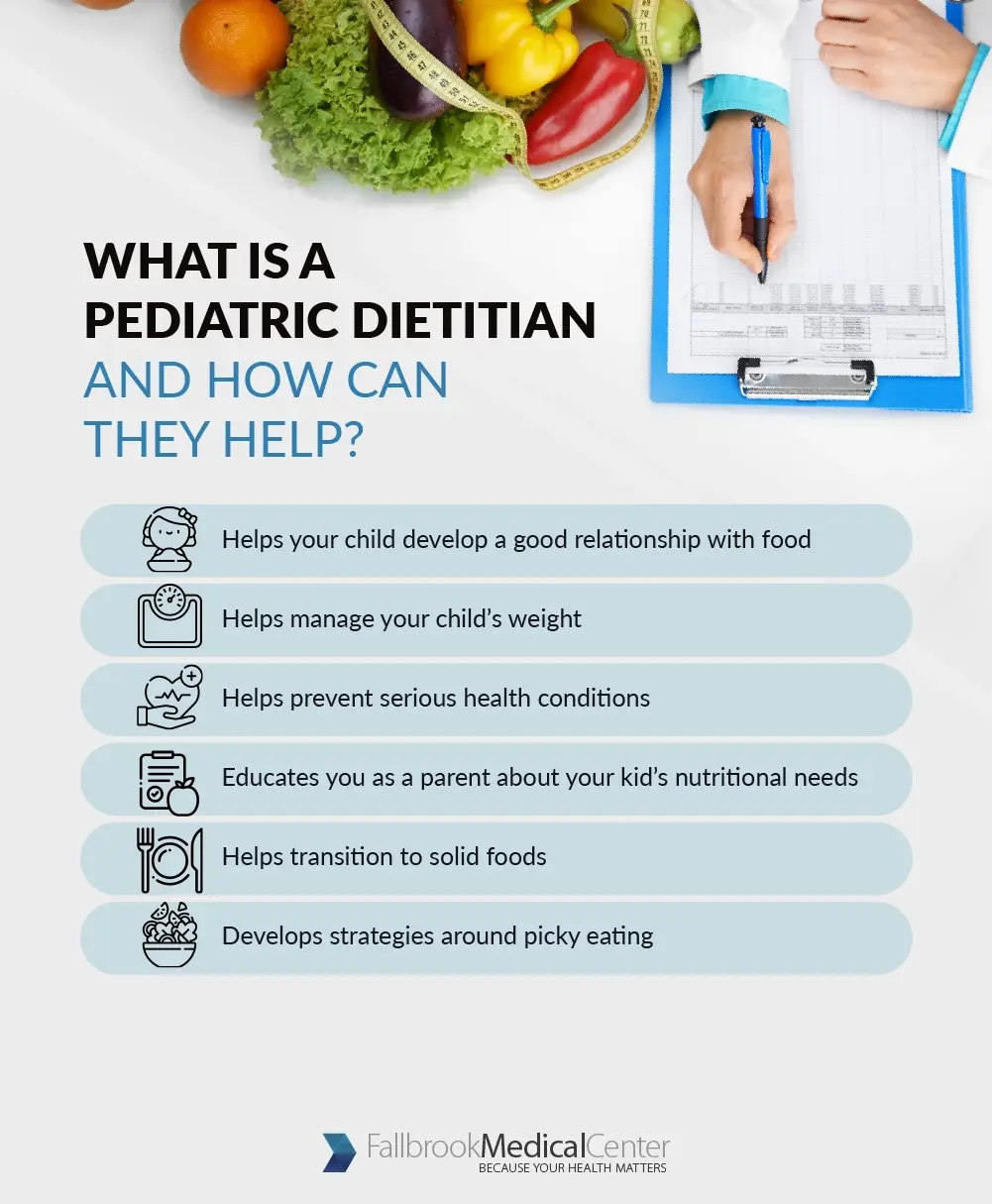 WHAT IS A PEDIATRIC DIETITIAN AND HOW CAN THEY HELP?

Helps your child develop a good relationship with food

Helps manage your child's weight

Helps prevent serious health conditions

Educates you as a parent about your kid's nutritional needs

Helps transition to solid foods

Develops strategies around picky eating

FallbrookMedicalCenter
BECAUSE YOUR HEALTH MATTERS