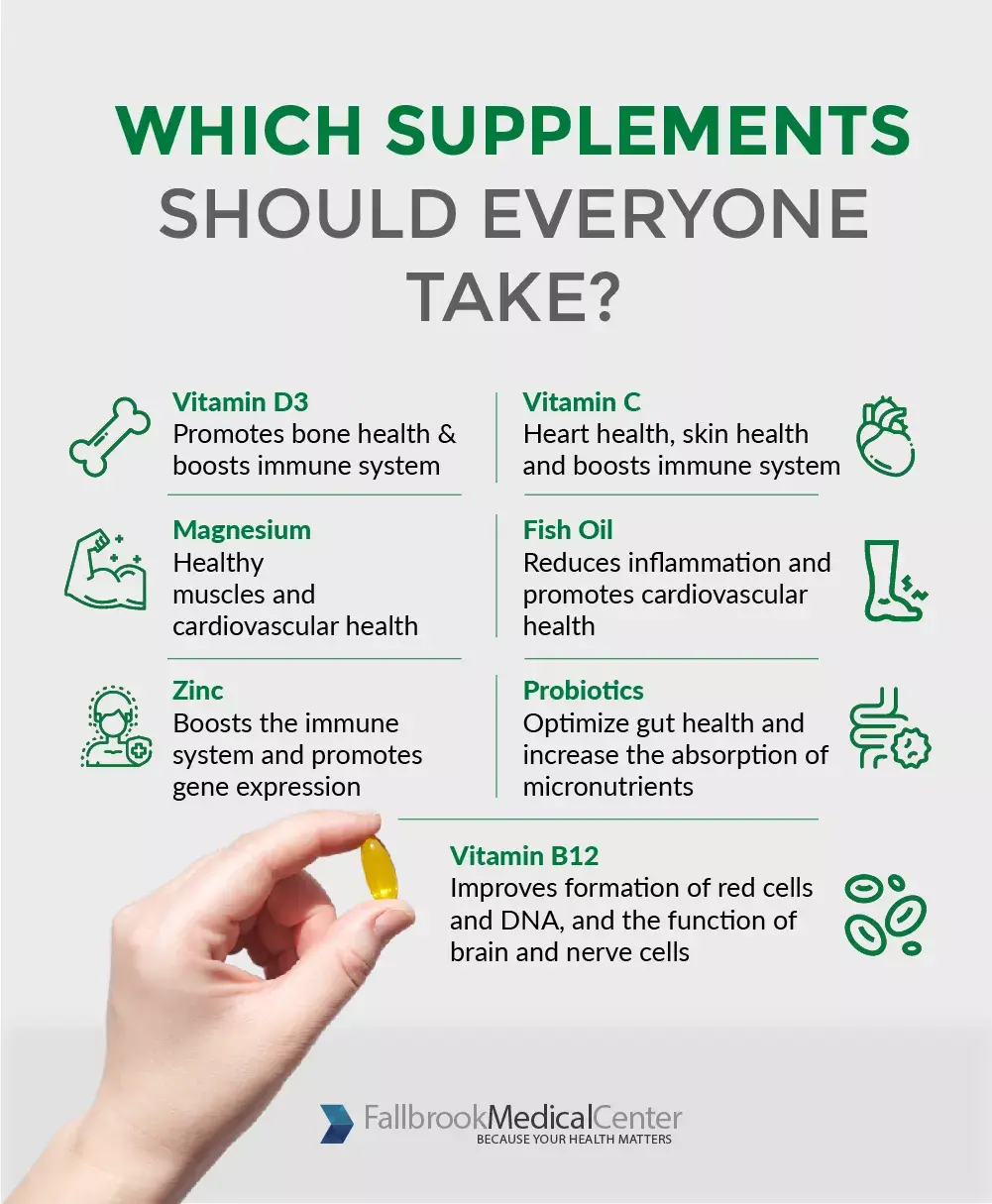 WHICH SUPPLEMENTS SHOULD EVERYONE TAKE?

Vitamin D3
Promotes bone health & boosts immune system

Magnesium
Healthy muscles and cardiovascular health

Zinc
Boosts the immune system and promotes gene expression

Vitamin C
Heart health, skin health and boosts immune system

Fish Oil
Reduces inflammation and promotes cardiovascular health

Probiotics
Optimize gut health and increase the absorption of micronutrients

Vitamin B12
Improves formation of red cells and DNA, and the function of brain and nerve cells

FallbrookMedicalCenter
BECAUSE YOUR HEALTH MATTERS