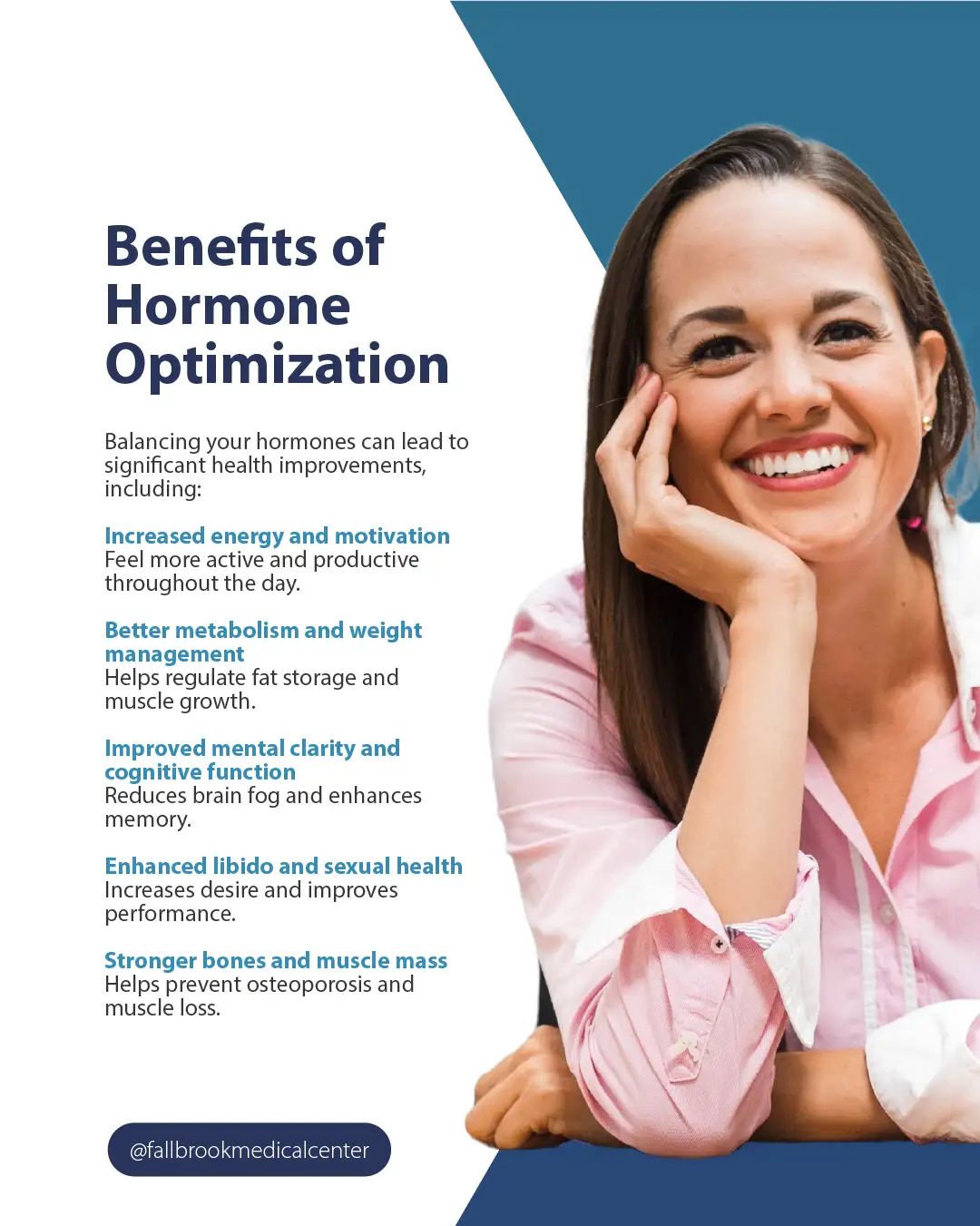 Benefits of Hormone Optimization

Balancing your hormones can lead to significant health improvements, including:

Increased energy and motivation
Feel more active and productive throughout the day.

Better metabolism and weight management
Helps regulate fat storage and muscle growth.

Improved mental clarity and cognitive function
Reduces brain fog and enhances memory.

Enhanced libido and sexual health
Increases desire and improves performance.

Stronger bones and muscle mass
Helps prevent osteoporosis and muscle loss.

@fallbrookmedicalcenter