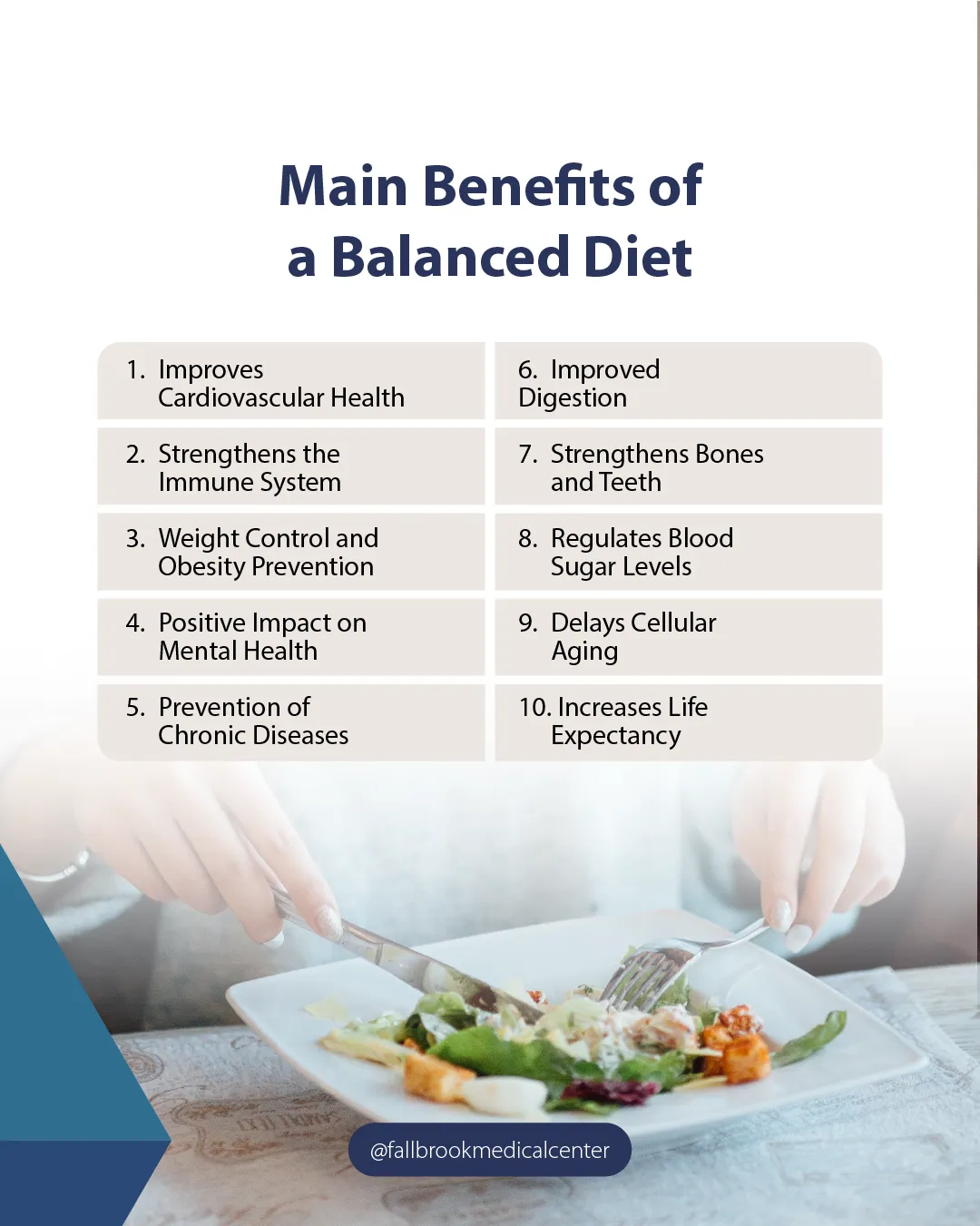 Main Benefits of a Balanced Diet

1. Improves Cardiovascular Health

2. Strengthens the Immune System

3. Weight Control and Obesity Prevention

4. Positive Impact on Mental Health

5. Prevention of Chronic Diseases

6. Improved Digestion

7. Strengthens Bones and Teeth

8. Regulates Blood Sugar Levels

9. Delays Cellular Aging

10. Increases Life Expectancy

@fallbrookmedicalcenter