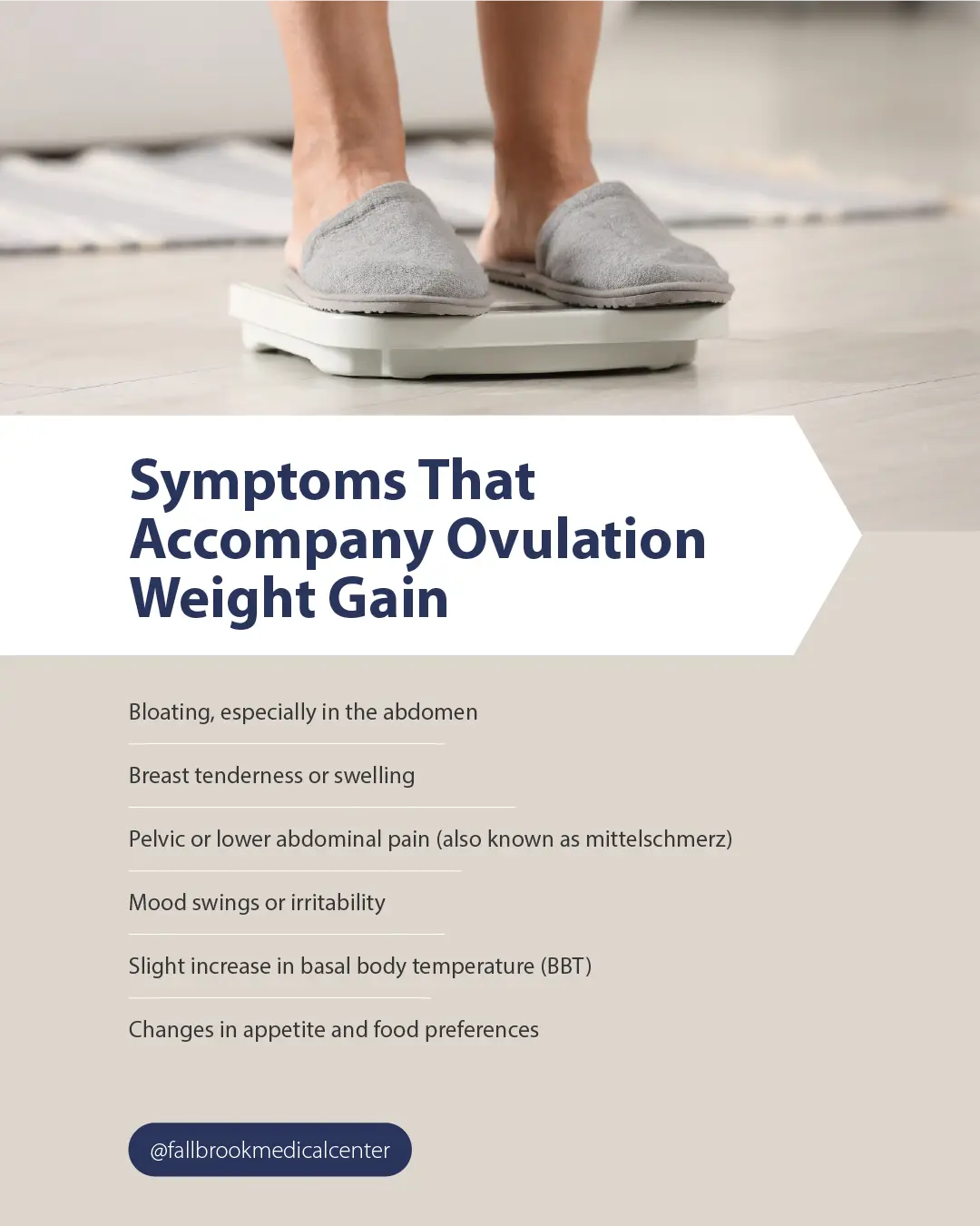 Symptoms That Accompany Ovulation Weight Gain

Bloating, especially in the abdomen

Breast tenderness or swelling

Pelvic or lower abdominal pain (also known as mittelschmerz)

Mood swings or irritability

Slight increase in basal body temperature (BBT)

Changes in appetite and food preferences

@fallbrookmedicalcenter