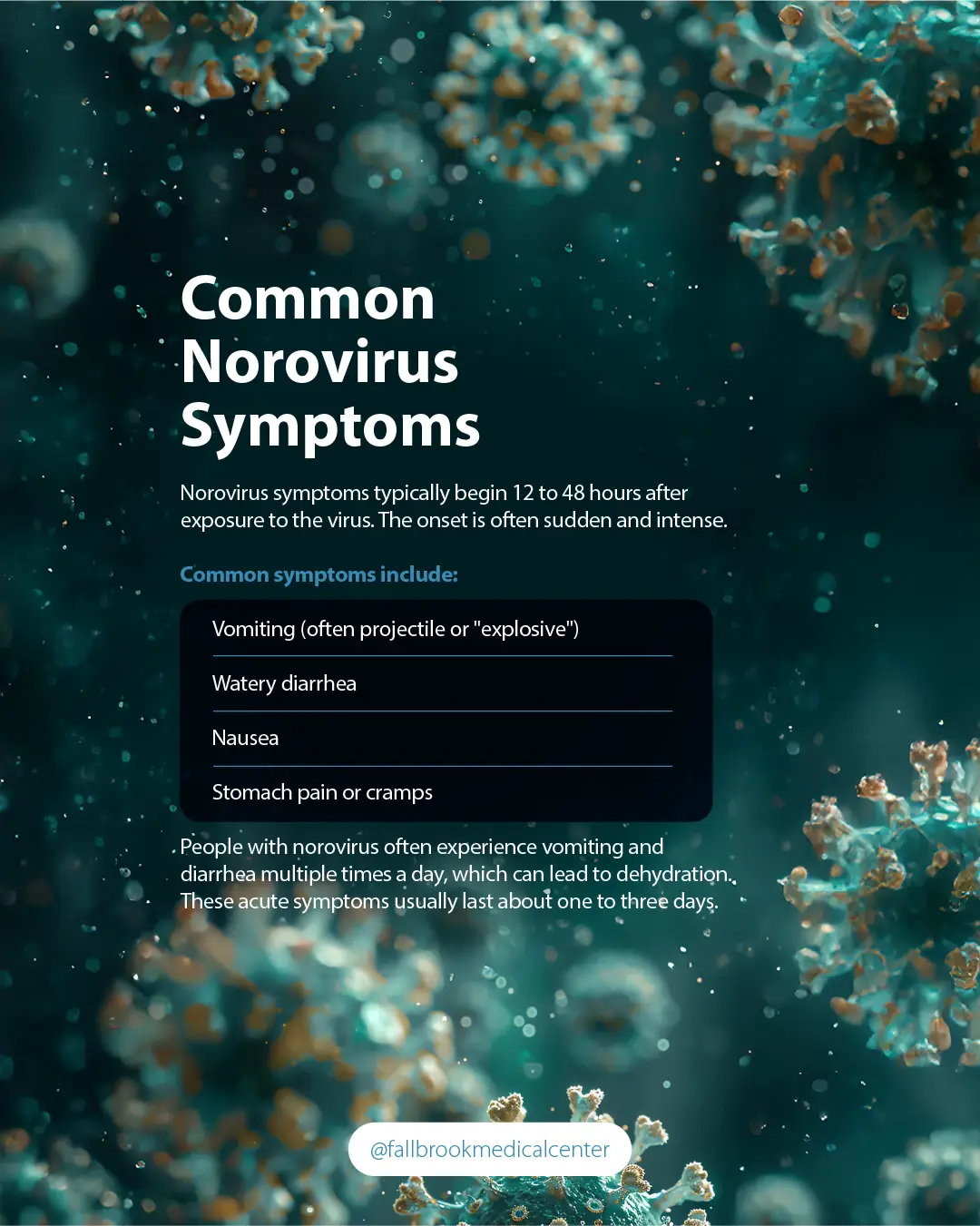 Common Norovirus Symptoms

Norovirus symptoms typically begin 12 to 48 hours after exposure to the virus. The onset is often sudden and intense.

Common symptoms include:

Vomiting (often projectile or "explosive")

Watery diarrhea

Nausea

Stomach pain or cramps

People with norovirus often experience vomiting and diarrhea multiple times a day, which can lead to dehydration. These acute symptoms usually last about one to three days.

@fallbrookmedicalcenter