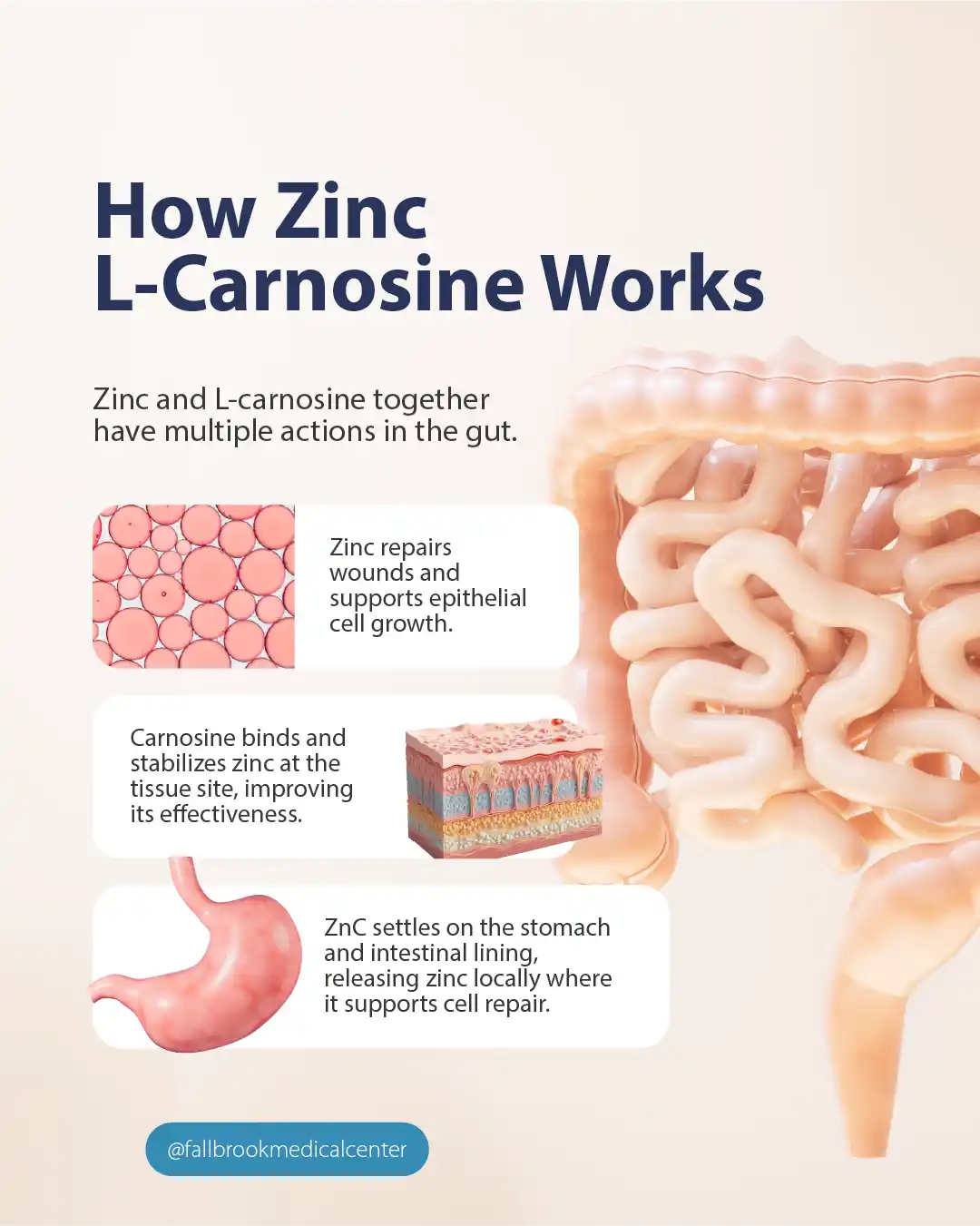 How Zinc L-Carnosine Works

Zinc and L-carnosine together have multiple actions in the gut.

Zinc repairs wounds and supports epithelial cell growth.

Carnosine binds and stabilizes zinc at the tissue site, improving its effectiveness.

ZnC settles on the stomach and intestinal lining, releasing zinc locally where it supports cell repair.

@fallbrookmedicalcenter