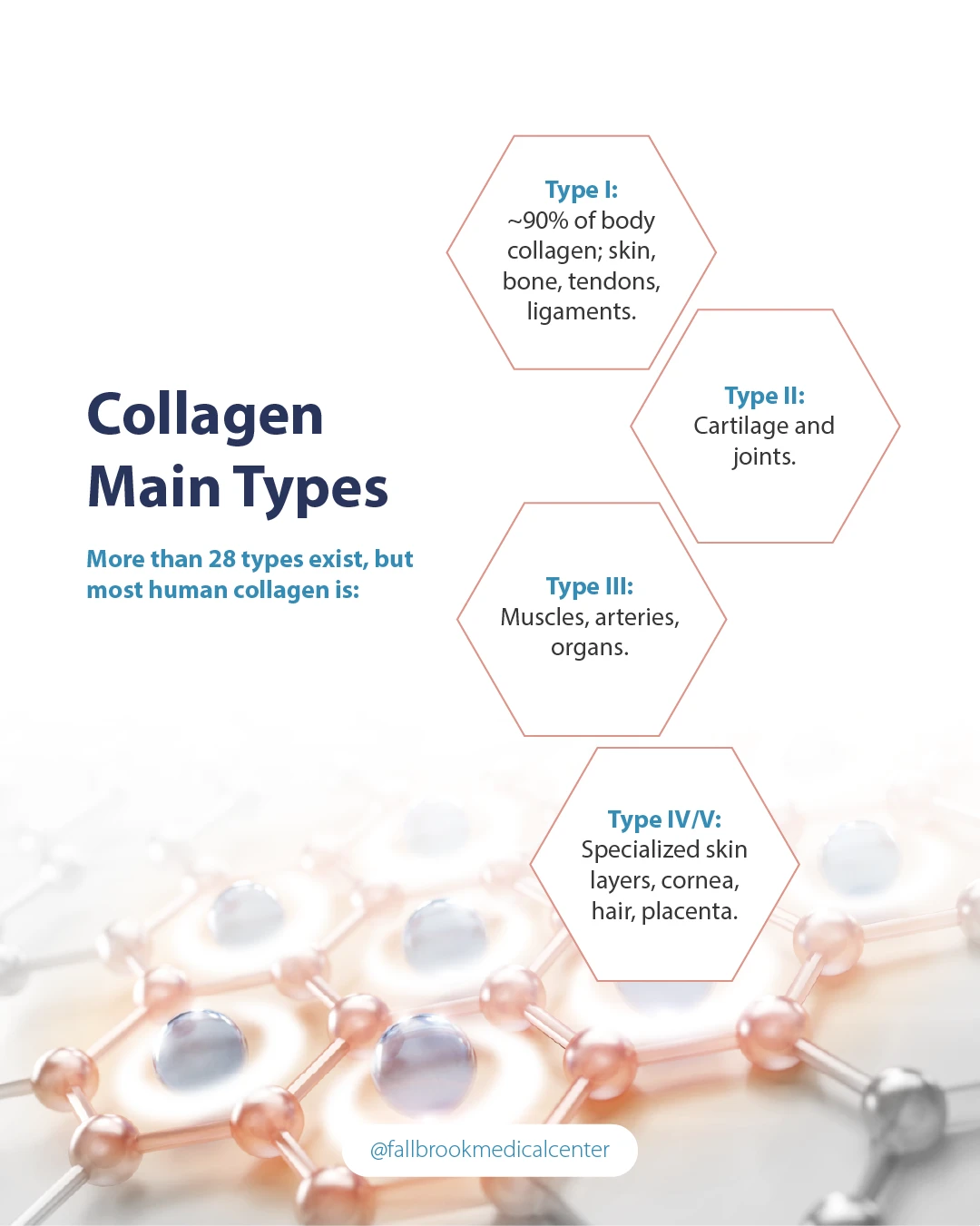 Collagen Main Types

More than 28 types exist, but most human collagen is:

Type I:
~90% of body collagen; skin, bone, tendons, ligaments.

Type II:
Cartilage and joints.

Type III:
Muscles, arteries, organs.

Type IV/V:
Specialized skin layers, cornea, hair, placenta.

@fallbrookmedicalcenter