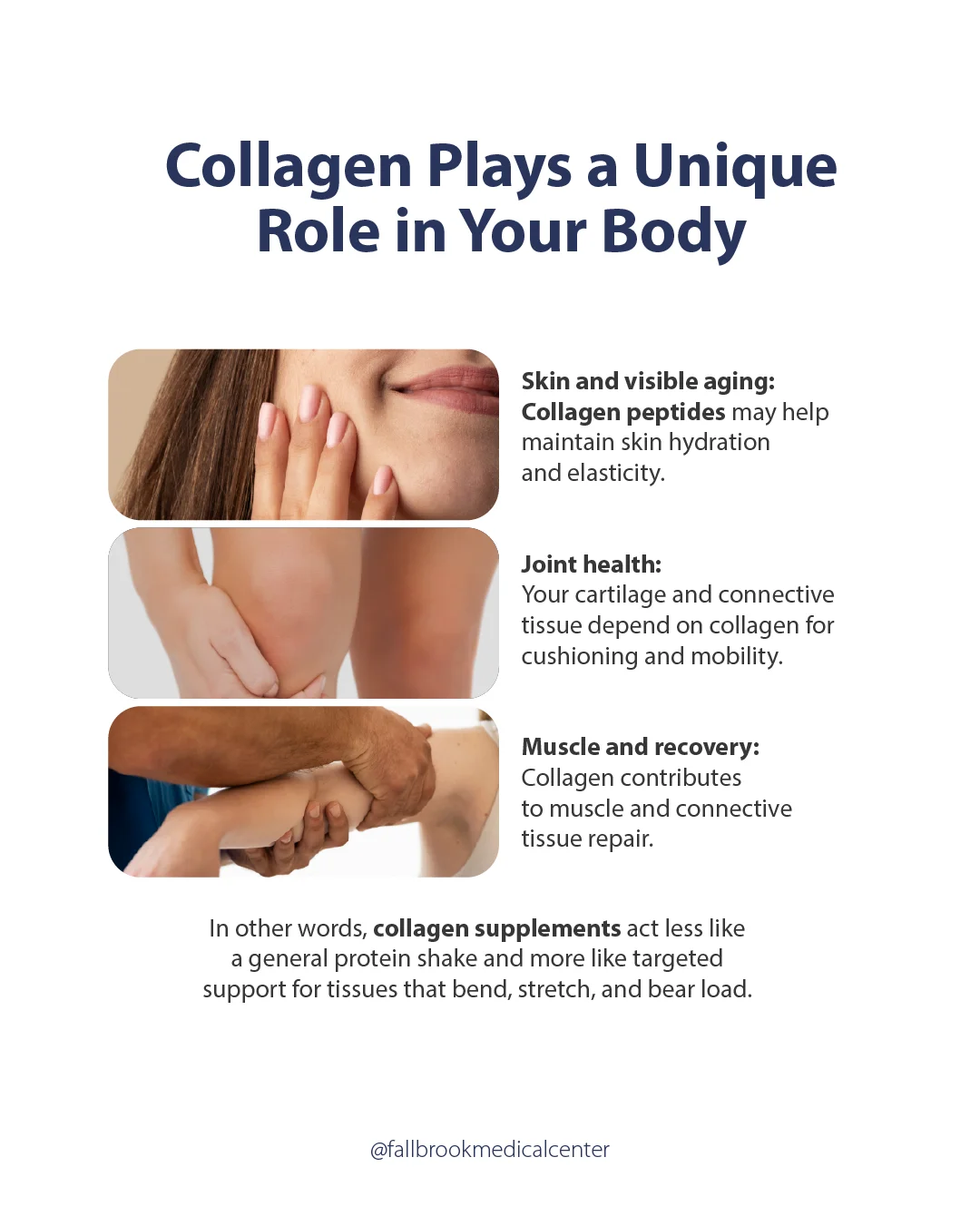 Collagen Plays a Unique Role in Your Body

Skin and visible aging:
Collagen peptides may help maintain skin hydration and elasticity.

Joint health:
Your cartilage and connective tissue depend on collagen for cushioning and mobility.

Muscle and recovery:
Collagen contributes to muscle and connective tissue repair.

In other words, collagen supplements act less like a general protein shake and more like targeted support for tissues that bend, stretch, and bear load.

@fallbrookmedicalcenter