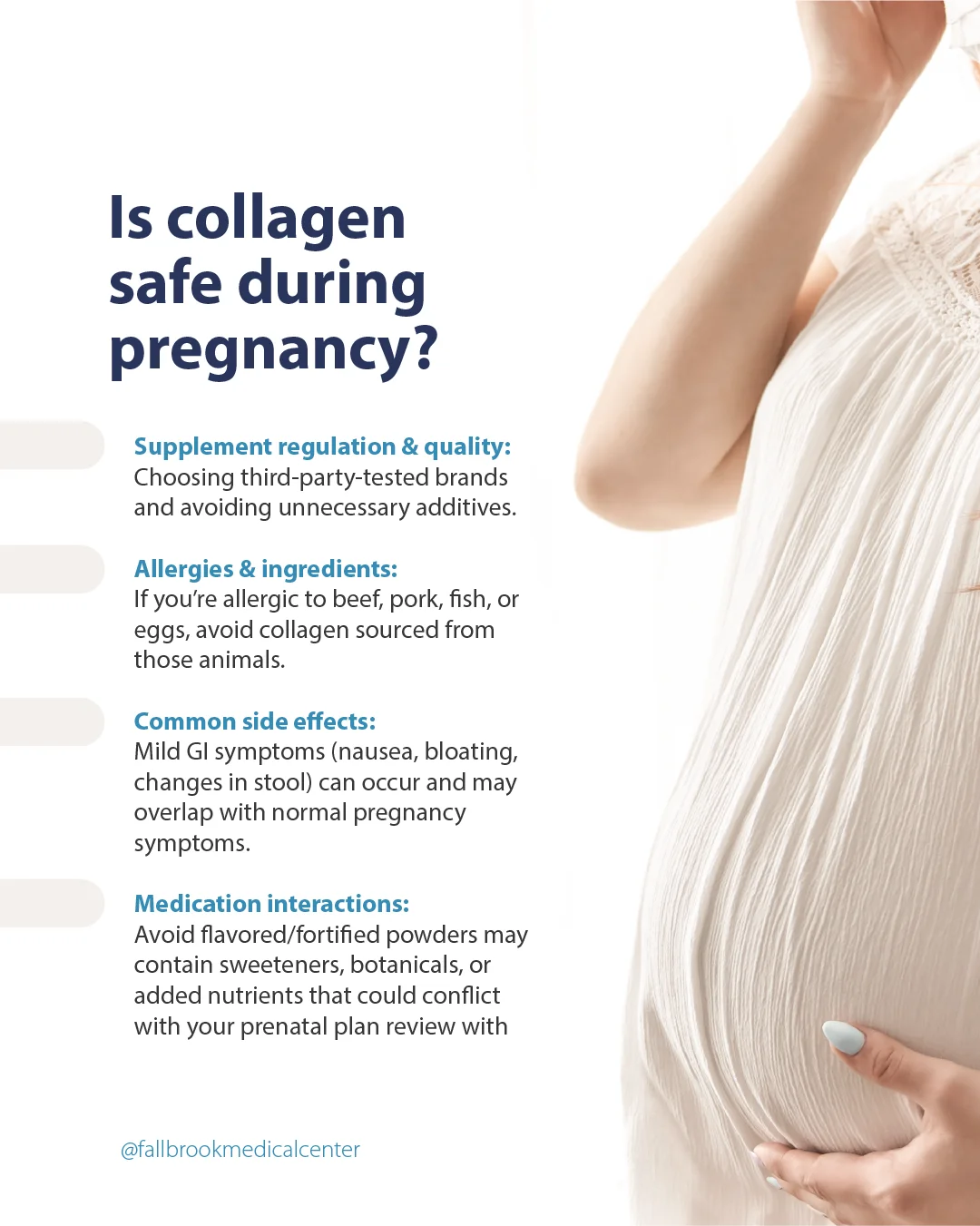 Is collagen safe during pregnancy?

Supplement regulation & quality:
Choosing third-party-tested brands and avoiding unnecessary additives.

Allergies & ingredients:
If you're allergic to beef, pork, fish, or eggs, avoid collagen sourced from those animals.

Common side effects:
Mild GI symptoms (nausea, bloating, changes in stool) can occur and may overlap with normal pregnancy symptoms.

Medication interactions:
Avoid flavored/fortified powders may contain sweeteners, botanicals, or added nutrients that could conflict with your prenatal plan review with

@fallbrookmedicalcenter