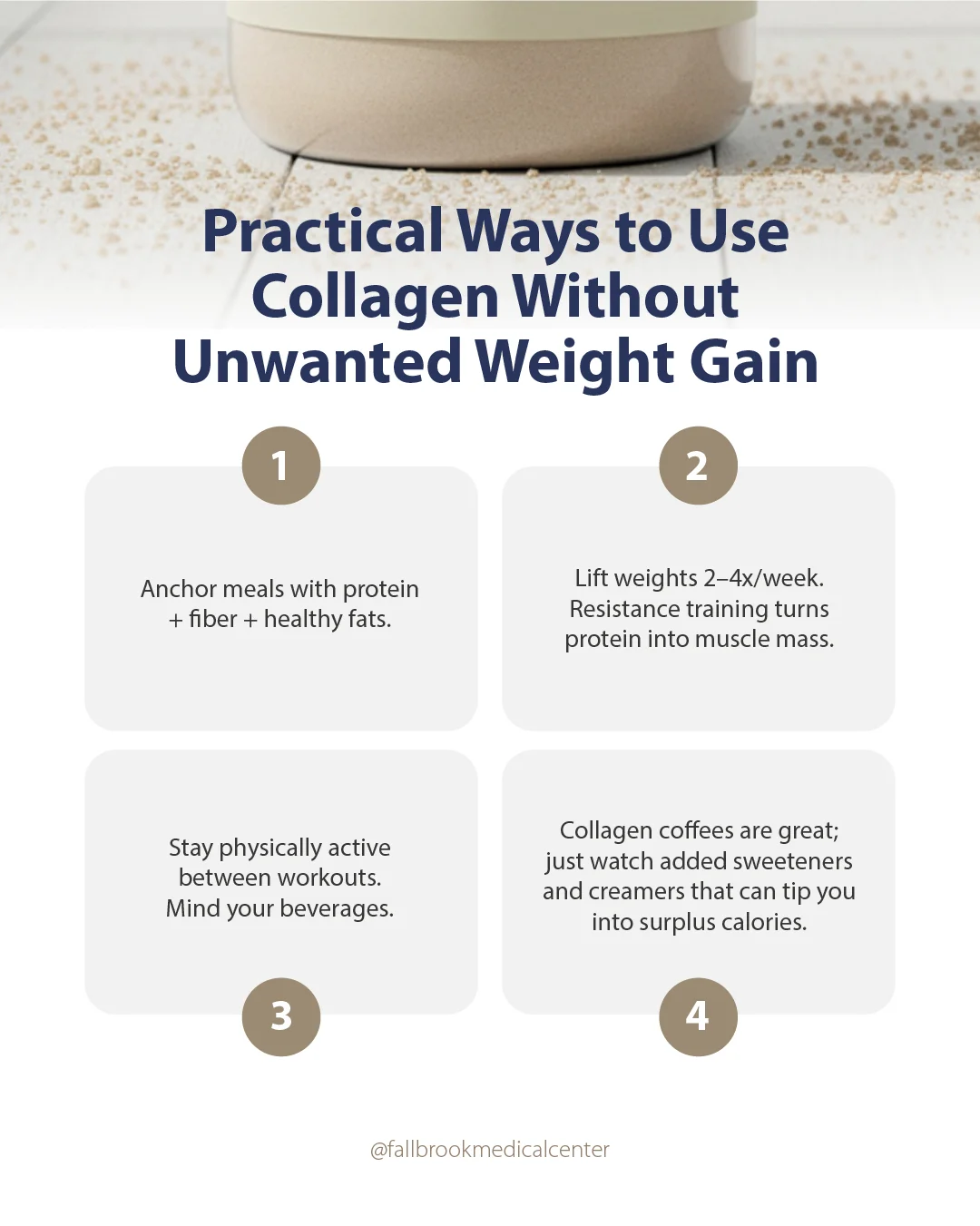 Practical Ways to Use Collagen Without Unwanted Weight Gain

1

Anchor meals with protein + fiber + healthy fats.

2

Lift weights 2–4x/week. Resistance training turns protein into muscle mass.

Stay physically active between workouts. Mind your beverages.

3

Collagen coffees are great; just watch added sweeteners and creamers that can tip you into surplus calories.

4

@fallbrookmedicalcenter