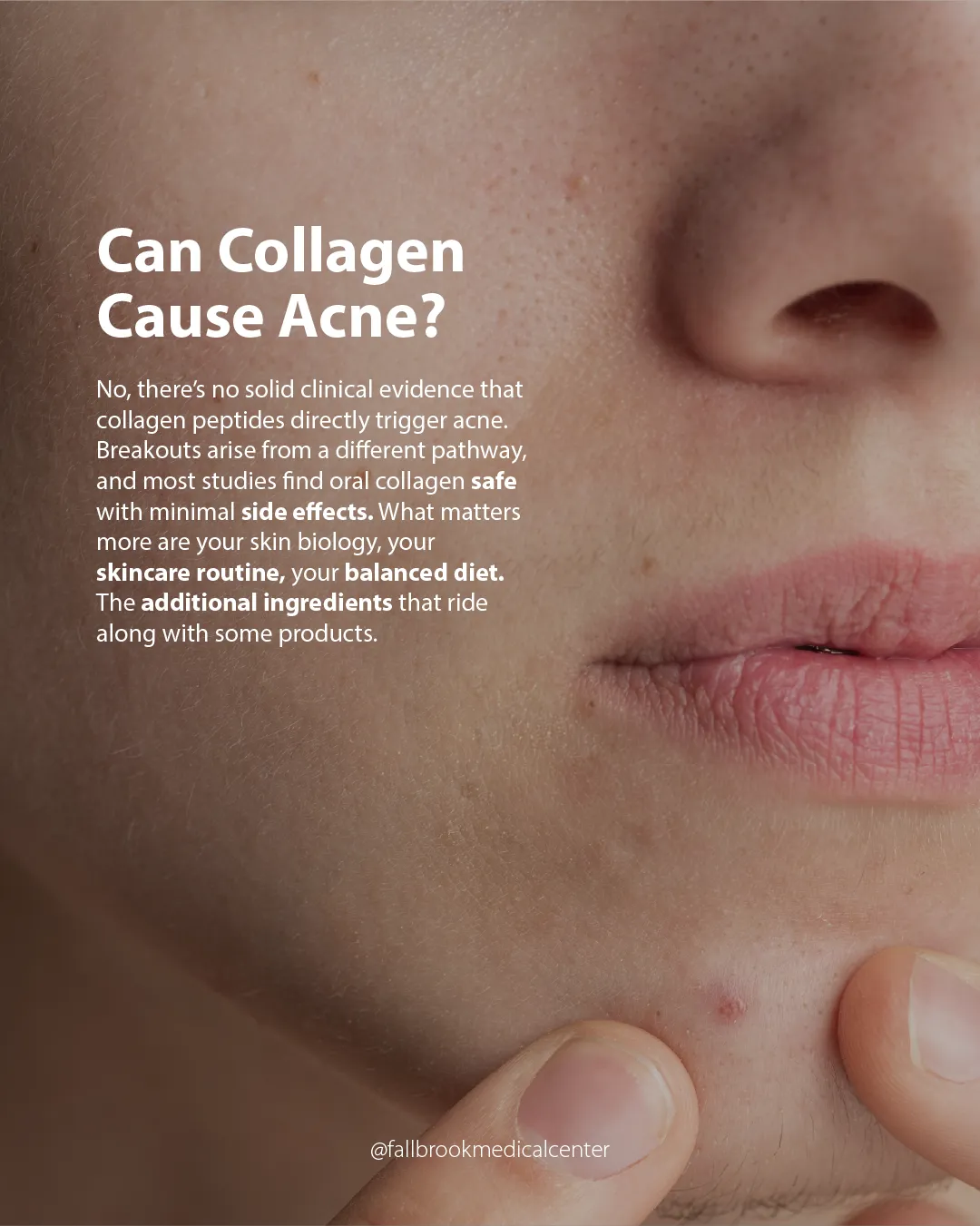 Can Collagen Cause Acne?

No, there's no solid clinical evidence that collagen peptides directly trigger acne. Breakouts arise from a different pathway, and most studies find oral collagen safe with minimal side effects. What matters more are your skin biology, your skincare routine, your balanced diet. The additional ingredients that ride along with some products.

@fallbrookmedicalcenter