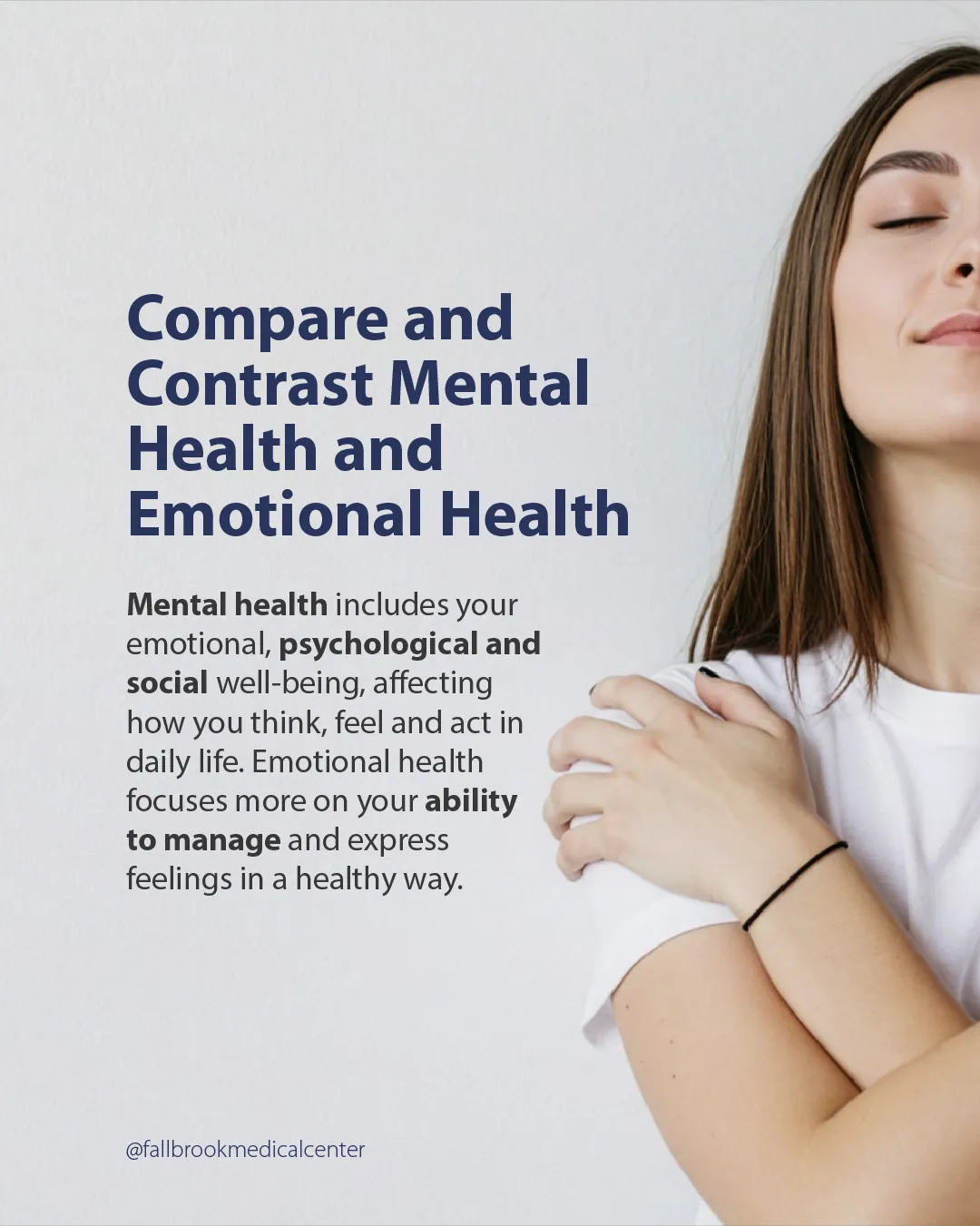 Compare and Contrast Mental Health and Emotional Health

Mental health includes your emotional, psychological and social well-being, affecting how you think, feel and act in daily life. Emotional health focuses more on your ability to manage and express feelings in a healthy way.

@fallbrookmedicalcenter