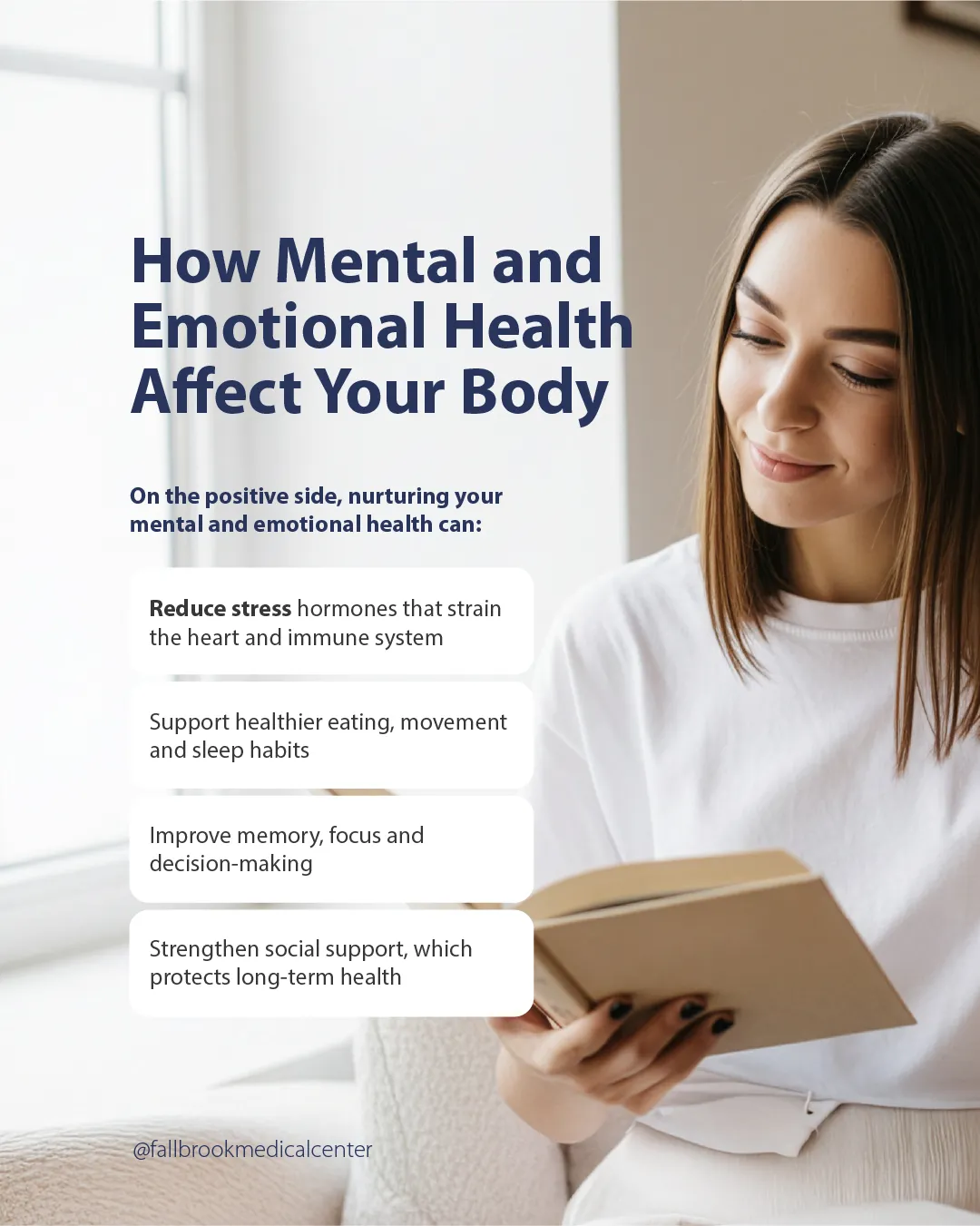 How Mental and Emotional Health Affect Your Body

On the positive side, nurturing your mental and emotional health can:

Reduce stress hormones that strain the heart and immune system

Support healthier eating, movement and sleep habits

Improve memory, focus and decision-making

Strengthen social support, which protects long-term health

@fallbrookmedicalcenter