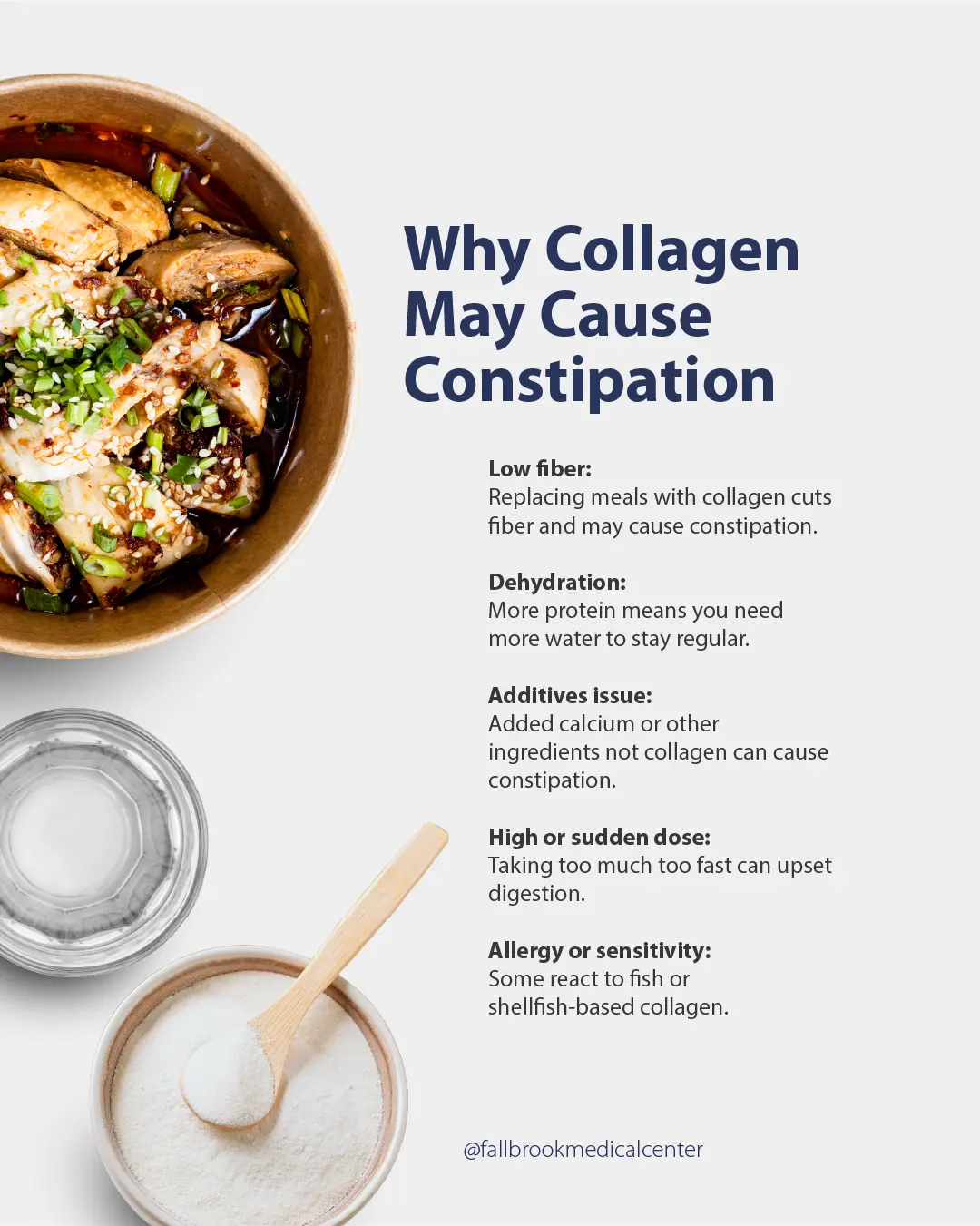 Why Collagen May Cause Constipation

Low fiber:
Replacing meals with collagen cuts fiber and may cause constipation.

Dehydration:
More protein means you need more water to stay regular.

Additives issue:
Added calcium or other ingredients not collagen can cause constipation.

High or sudden dose:
Taking too much too fast can upset digestion.

Allergy or sensitivity:
Some react to fish or shellfish-based collagen.

@fallbrookmedicalcenter